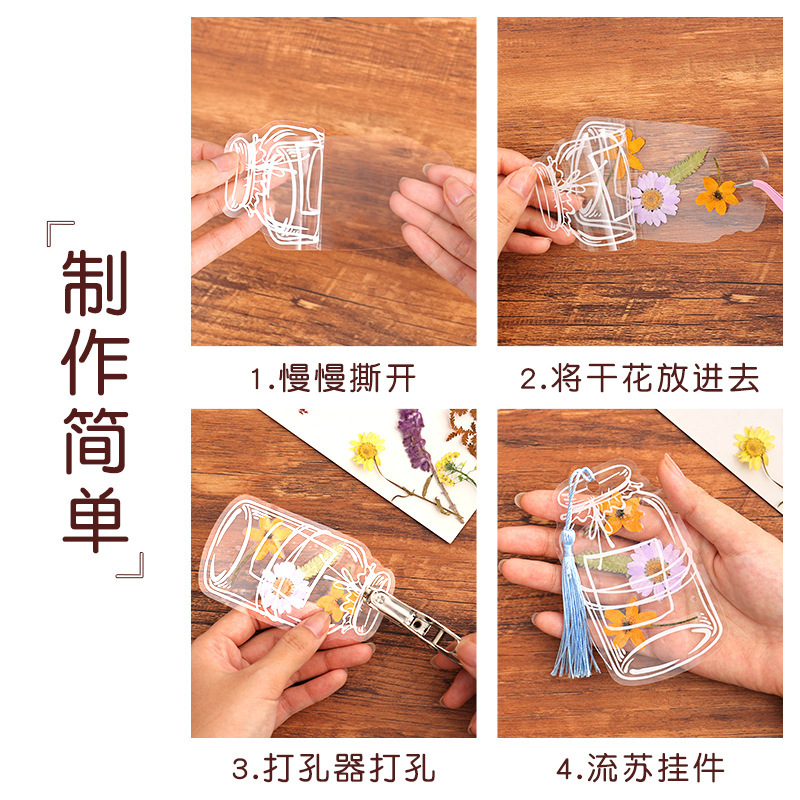 『制作简单』

1.慢慢撕开

2.将干花放进去

3.打孔器打孔

4.流苏挂件