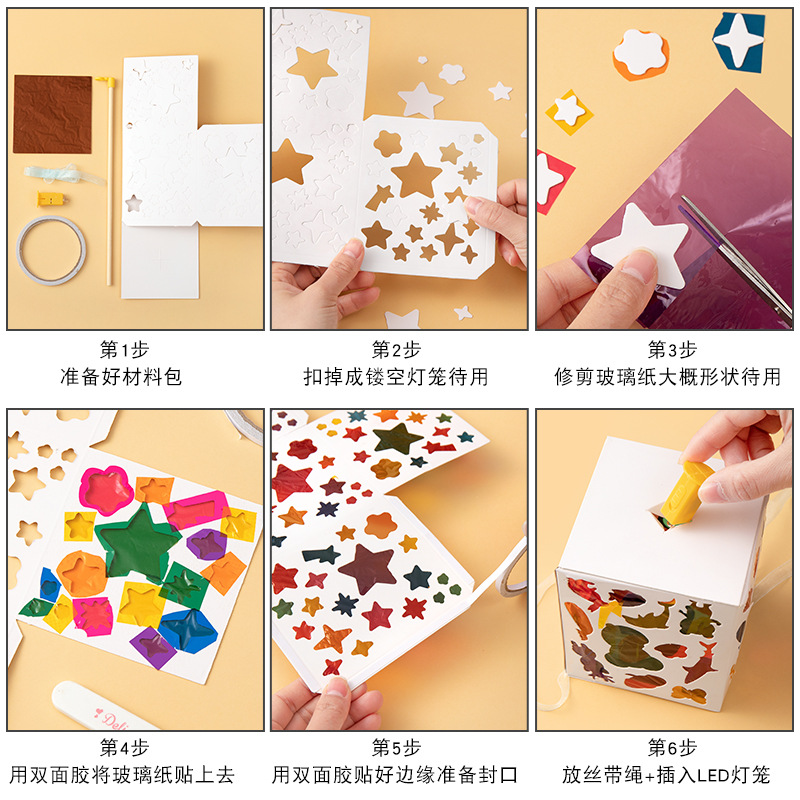 第1步
准备好材料包

第2步
扣掉成镂空灯笼待用

第3步
修剪玻璃纸大概形状待用

Deli

第4步
用双面胶将玻璃纸贴上去

第5步
用双面胶贴好边缘准备封口

第6步
放丝带绳+插入LED灯笼