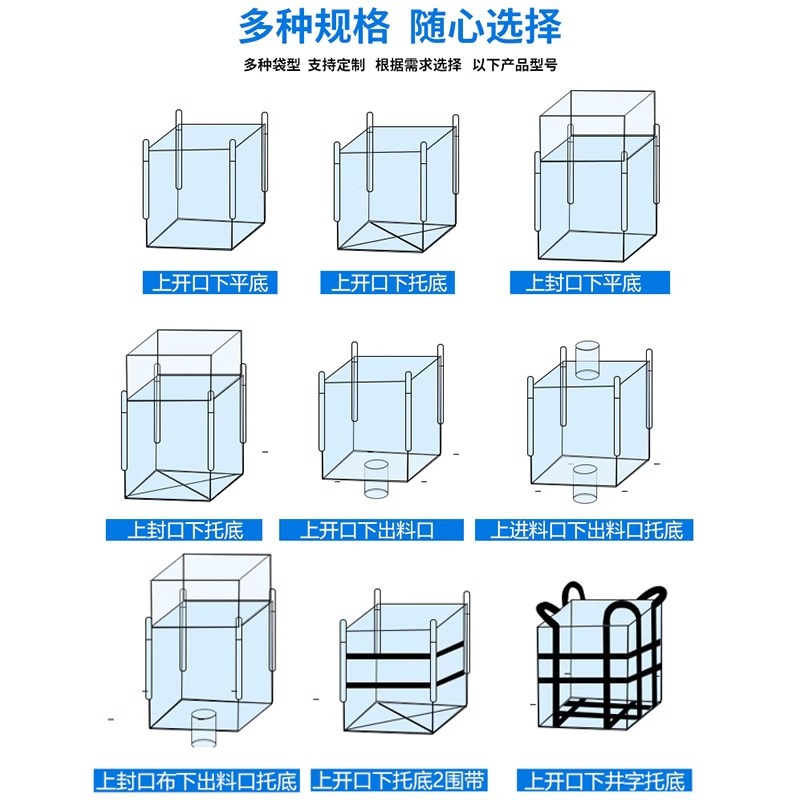 多种规格 随心选择

多种袋型 支持定制 根据需求选择 以下产品型号

上开口下平底

上开口下托底

上封口下平底

上封口下托底

上开口下出料口

上进料口下出料口托底

上封口布下出料口托底

上开口下托底2围带

上开口下井字托底