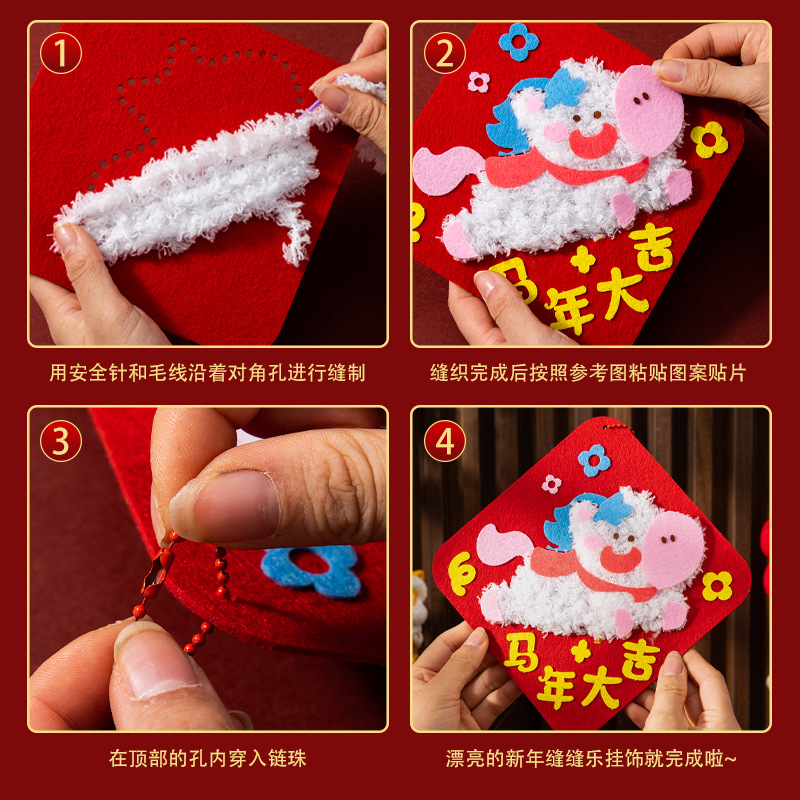 1

用安全针和毛线沿着对角孔进行缝制

2

马年大吉

缝织完成后按照参考图粘贴图案贴片

3

在顶部的孔内穿入链珠

4

马年大吉

漂亮的新年缝缝乐挂饰就完成啦~