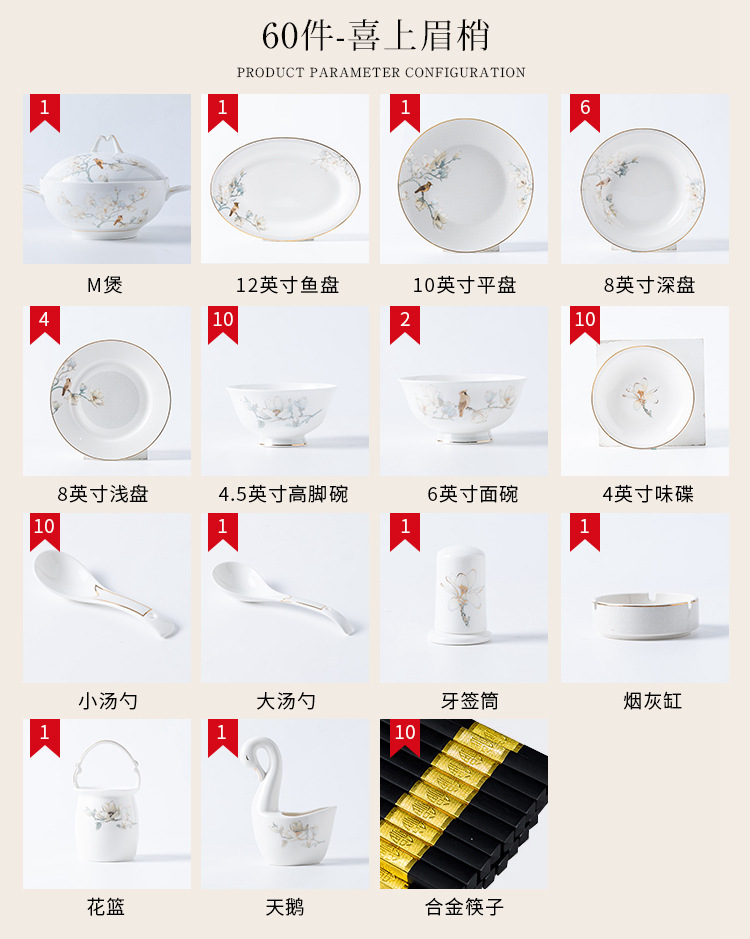 60件-喜上眉梢

PRODUCT PARAMETER CONFIGURATION

1
M煲

1
12英寸鱼盘

1
10英寸平盘

6
8英寸深盘

4
8英寸浅盘

10
4.5英寸高脚碗

2
6英寸面碗

10
4英寸味碟

10
小汤勺

1
大汤勺

1
牙签筒

1
烟灰缸

1
花篮

1
天鹅

10
合金筷子