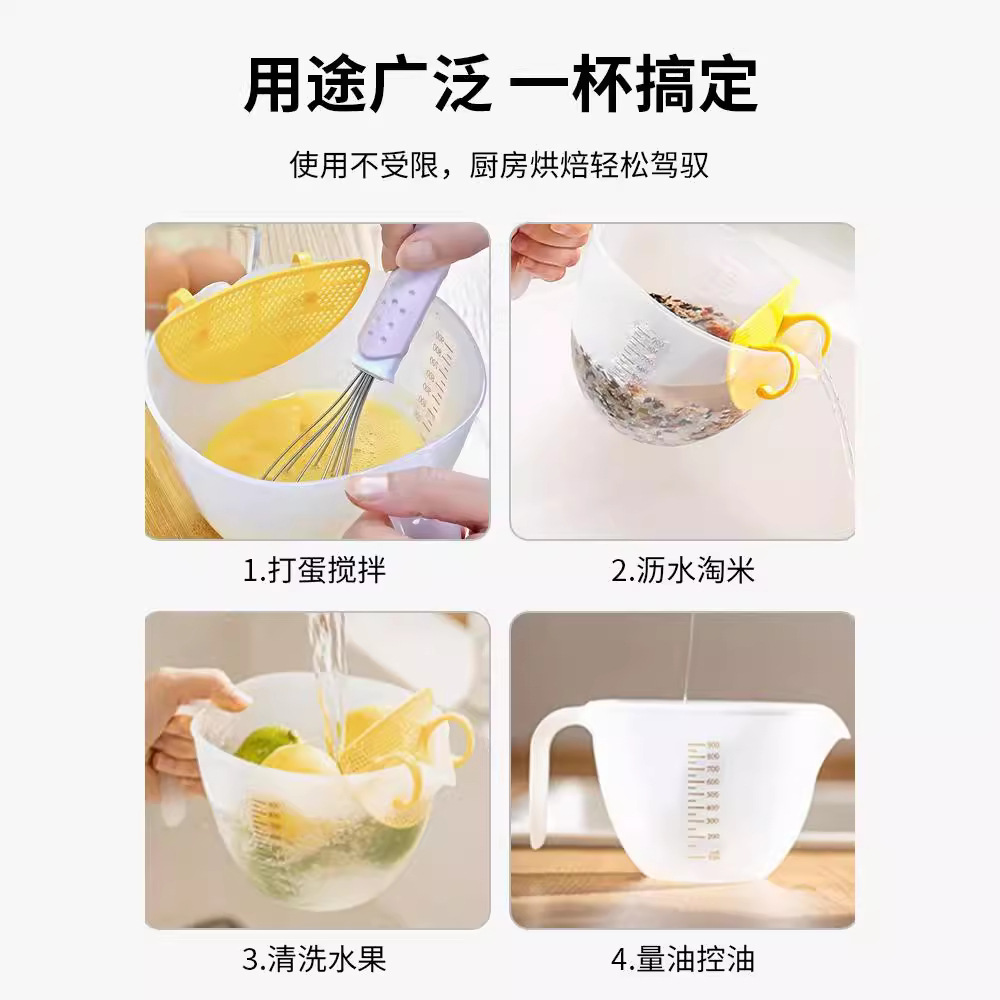 用途广泛 一杯搞定

使用不受限，厨房烘焙轻松驾驭

1.打蛋搅拌

2.沥水淘米

3.清洗水果

4.量油控油