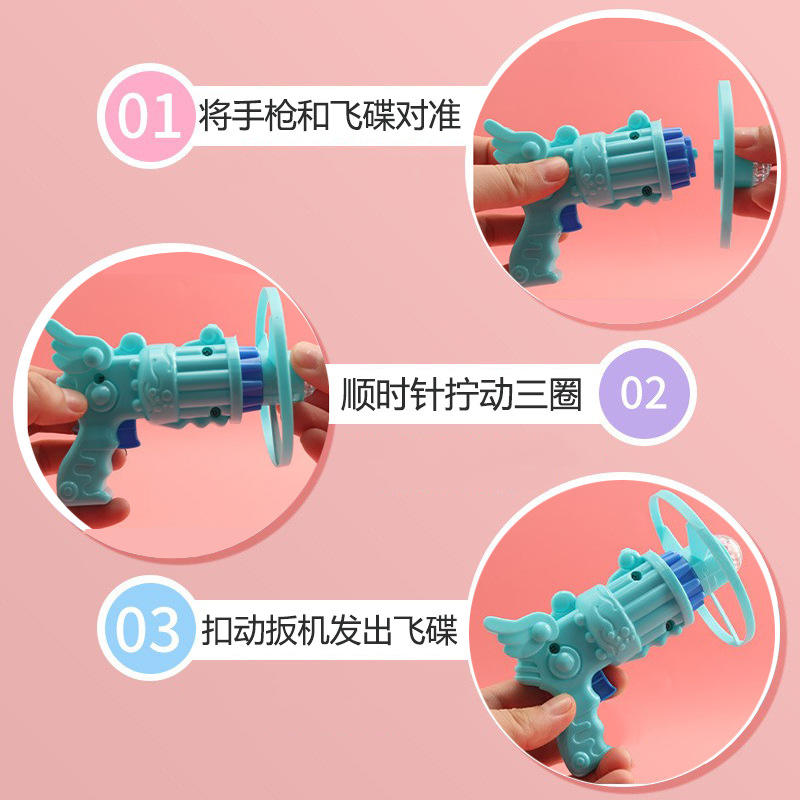 01 将手枪和飞碟对准

顺时针拧动三圈 02

03 扣动扳机发出飞碟