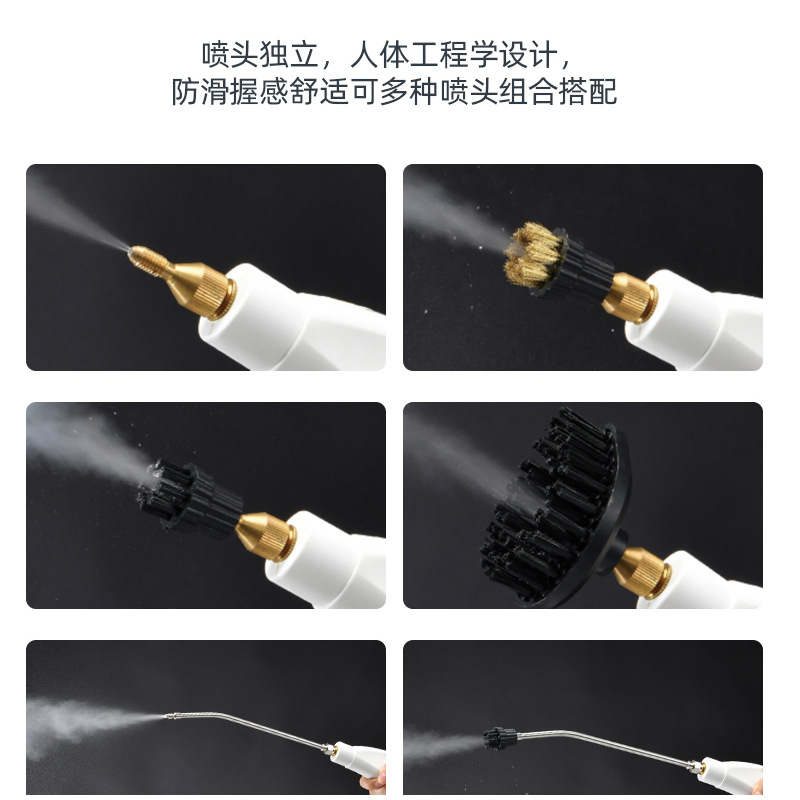 喷头独立，人体工程学设计，
防滑握感舒适可多种喷头组合搭配