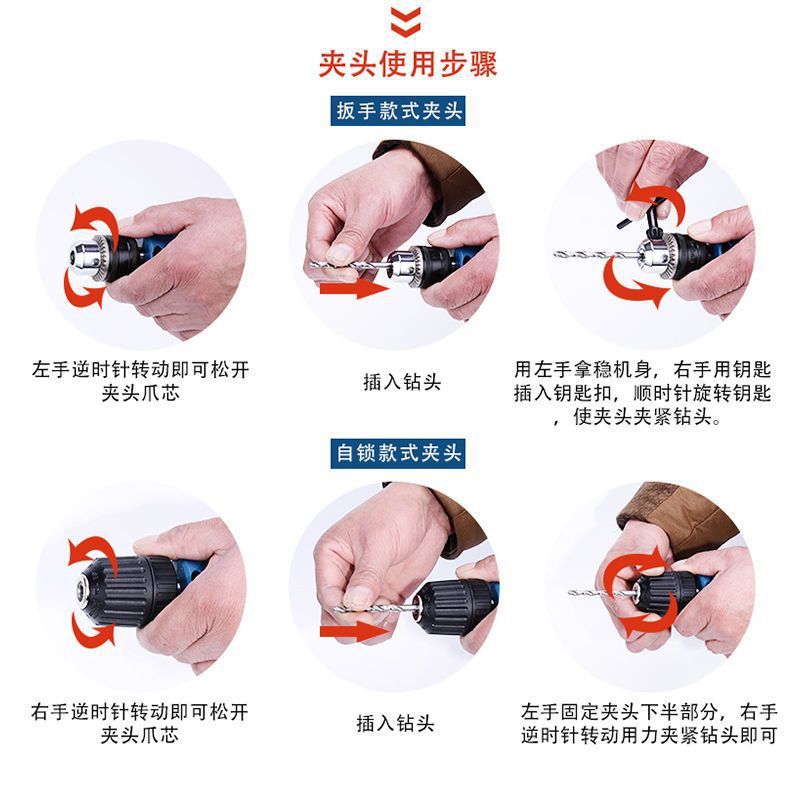 夹头使用步骤

扳手款式夹头

左手逆时针转动即可松开夹头爪芯

插入钻头

用左手拿稳机身，右手用钥匙插入钥匙扣，顺时针旋转钥匙，使夹头夹紧钻头。

自锁款式夹头

右手逆时针转动即可松开夹头爪芯

插入钻头

左手固定夹头下半部分，右手逆时针转动用力夹紧钻头即可