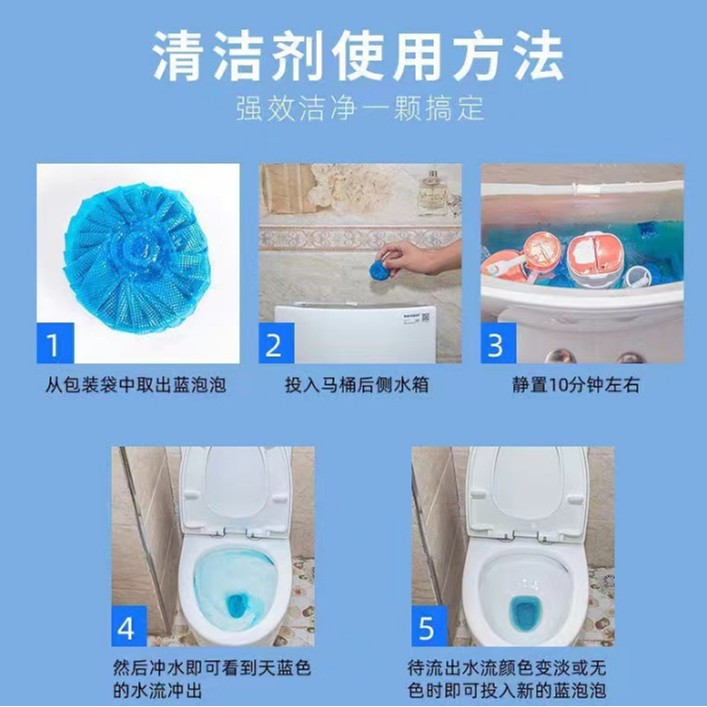 清洁剂使用方法

强效洁净一颗搞定

1

从包装袋中取出蓝泡泡

2

投入马桶后侧水箱

3

静置10分钟左右

4

然后冲水即可看到天蓝色的水流冲出

5

待流出水流颜色变淡或无色时即可投入新的蓝泡泡