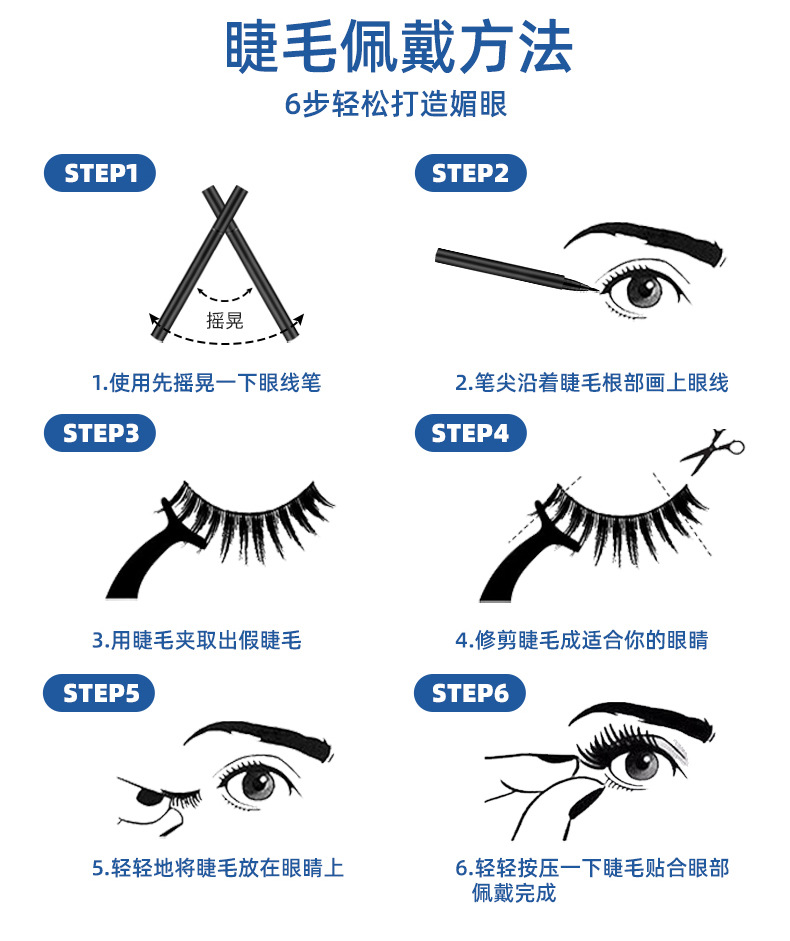 睫毛佩戴方法

6步轻松打造媚眼

STEP1

摇晃

1.使用先摇晃一下眼线笔

STEP2

2.笔尖沿着睫毛根部画上眼线

STEP3

3.用睫毛夹取出假睫毛

STEP4

4.修剪睫毛成适合你的眼睛

STEP5

5.轻轻地将睫毛放在眼睛上

STEP6

6.轻轻按压一下睫毛贴合眼部佩戴完成