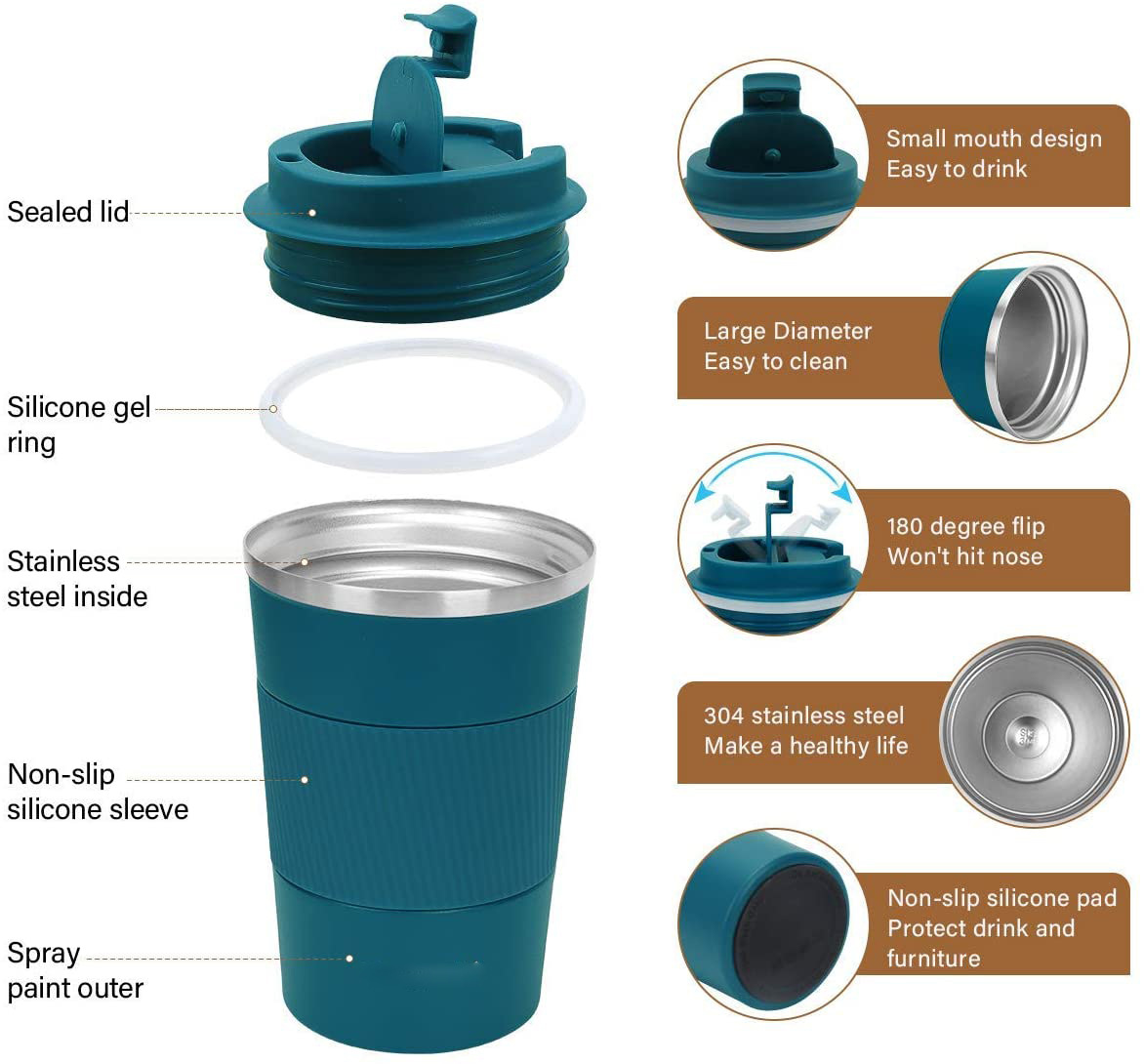 Sealed lid

Silicone gel ring

Stainless steel inside

Non-slip silicone sleeve

Spray paint outer

Small mouth design
Easy to drink

Large Diameter
Easy to clean

180 degree flip
Won't hit nose

304 stainless steel
Make a healthy life

Non-slip silicone pad
Protect drink and furniture