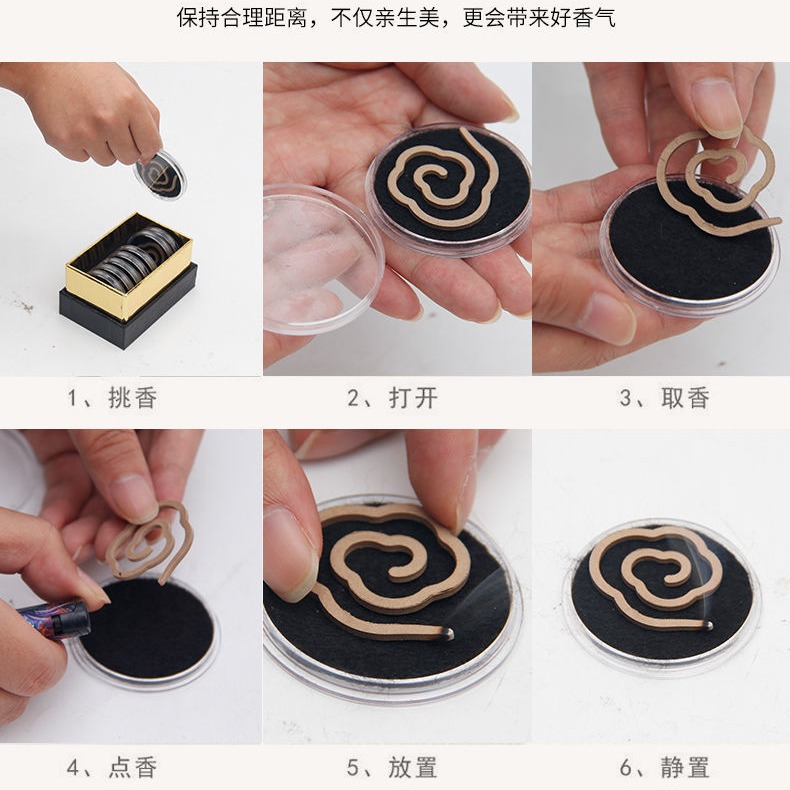 保持合理距离，不仅亲生美，更会带来好香气

1、挑香

2、打开

3、取香

4、点香

5、放置

6、静置