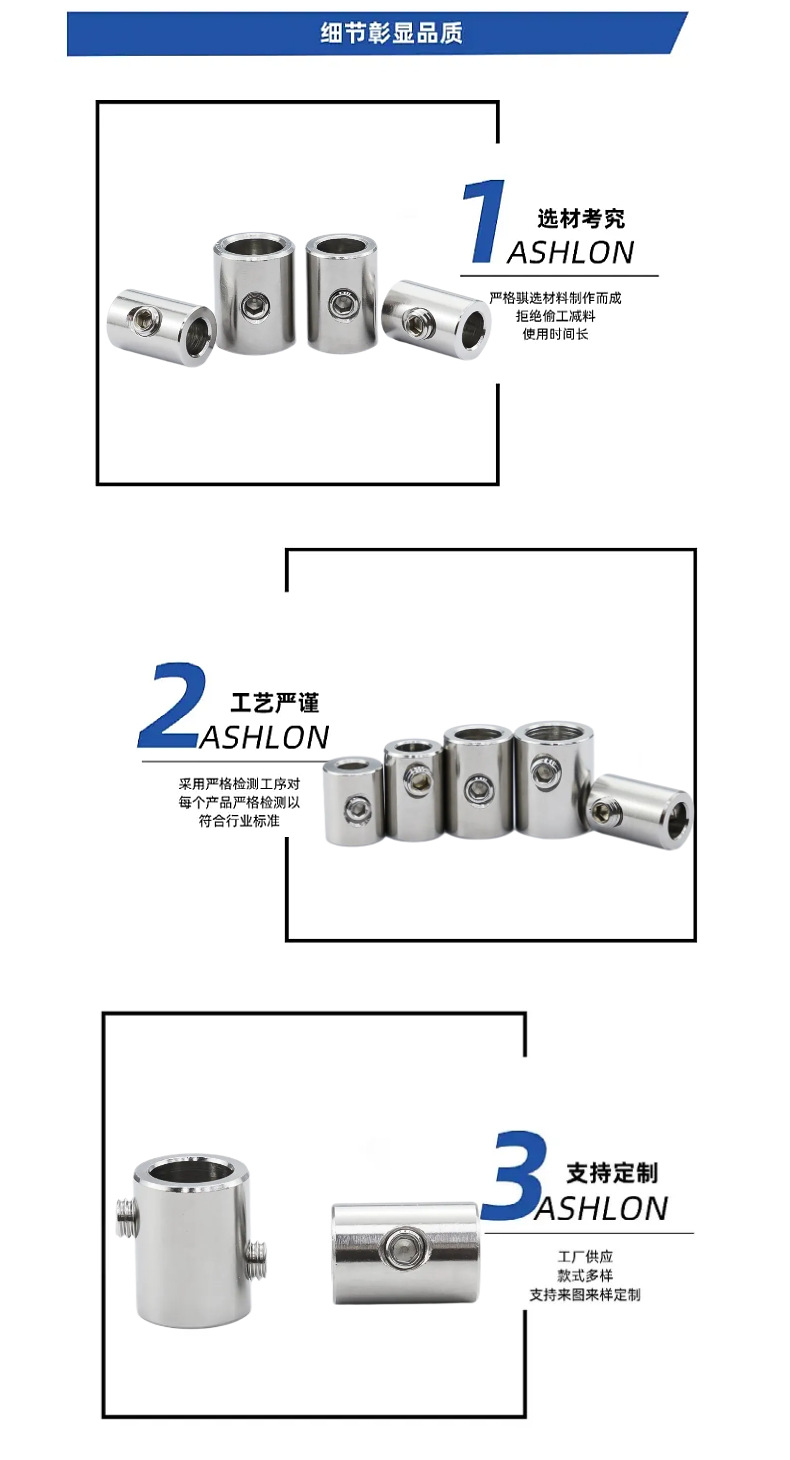 细节彰显品质

1 选材考究
ASHLON

严格骐选材料制作而成
拒绝偷工减料
使用时间长

2 工艺严谨
ASHLON

采用严格检测工序对
每个产品严格检测以
符合行业标准

3 支持定制
ASHLON

工厂供应
款式多样
支持来图来样定制