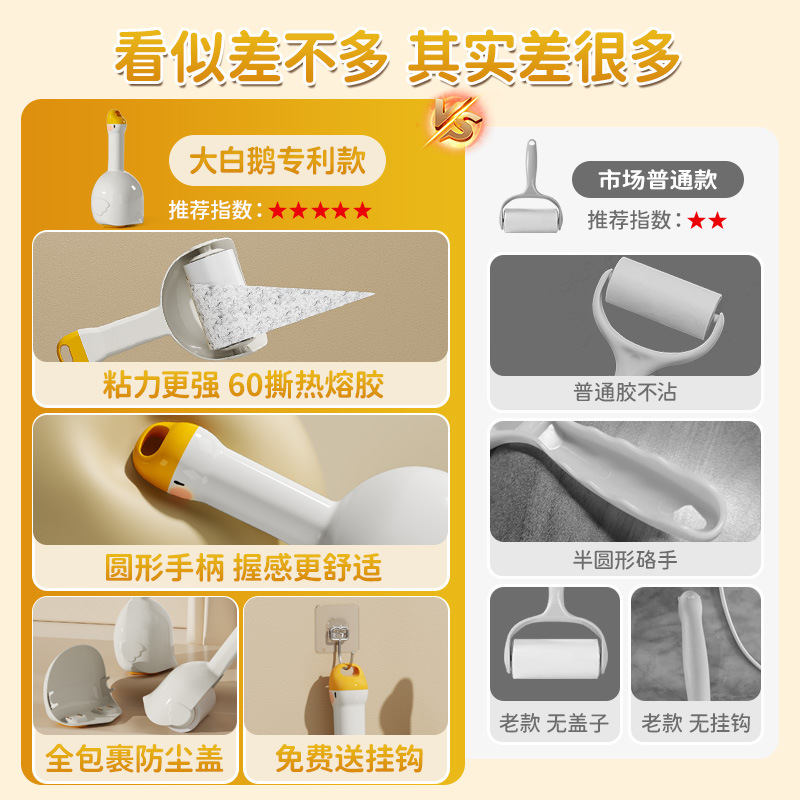 看似差不多 其实差很多

VS

大白鹅专利款

推荐指数：★★★★★

粘力更强 60撕热熔胶

圆形手柄 握感更舒适

全包裹防尘盖

免费送挂钩

市场普通款

推荐指数：★★

普通胶不沾

半圆形硌手

老款 无盖子

老款 无挂钩