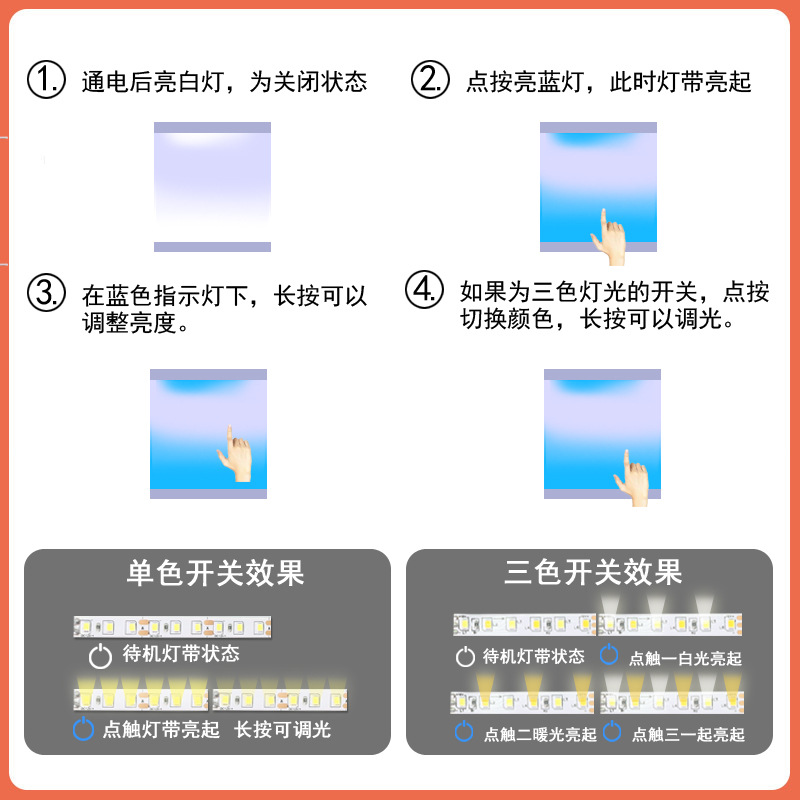 ①. 通电后亮白灯，为关闭状态

②. 点按亮蓝灯，此时灯带亮起

③. 在蓝色指示灯下，长按可以调整亮度。

④. 如果为三色灯光的开关，点按切换颜色，长按可以调光。

单色开关效果

待机灯带状态

点触灯带亮起　长按可调光

三色开关效果

待机灯带状态

点触一白光亮起

点触二暖光亮起

点触三一起亮起