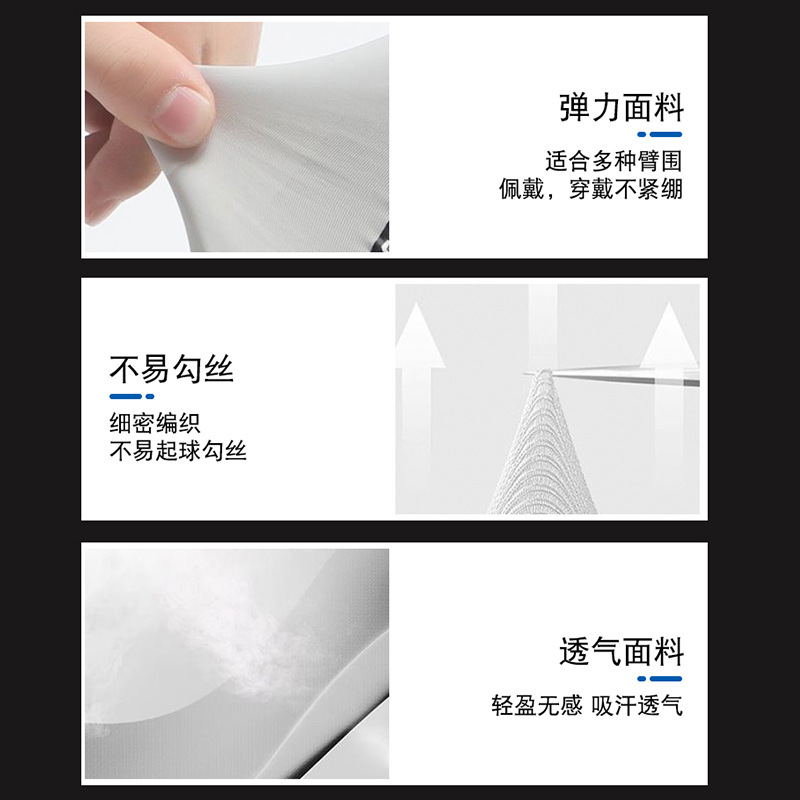 弹力面料

适合多种臂围
佩戴，穿戴不紧绷

不易勾丝

细密编织
不易起球勾丝

透气面料

轻盈无感 吸汗透气