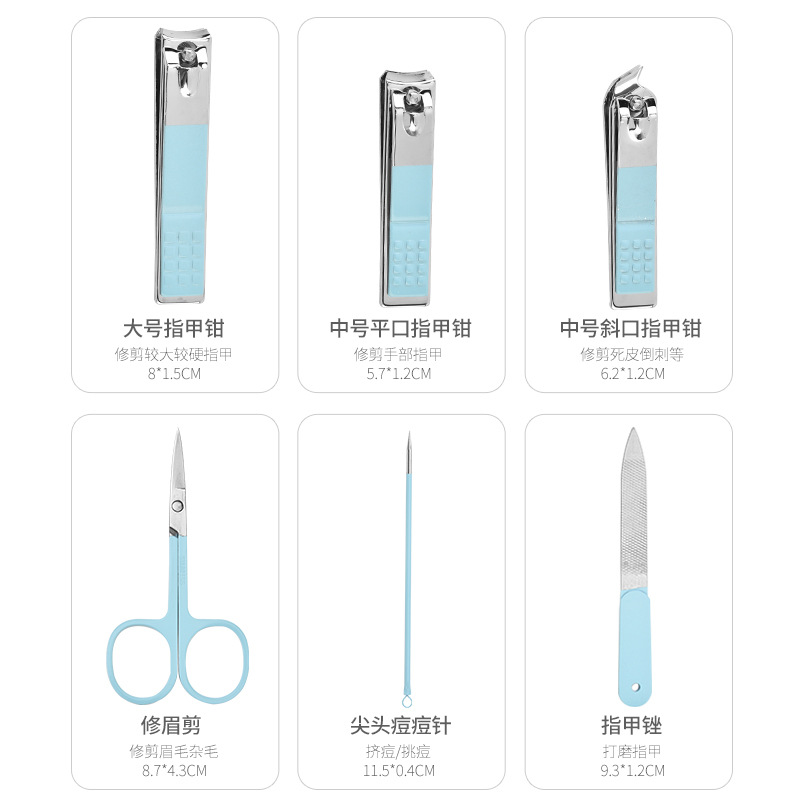 大号指甲钳
修剪较大较硬指甲
8*1.5CM

中号平口指甲钳
修剪手部指甲
5.7*1.2CM

中号斜口指甲钳
修剪死皮倒刺等
6.2*1.2CM

修眉剪
修剪眉毛杂毛
8.7*4.3CM

尖头痘痘针
挤痘/挑痘
11.5*0.4CM

指甲锉
打磨指甲
9.3*1.2CM