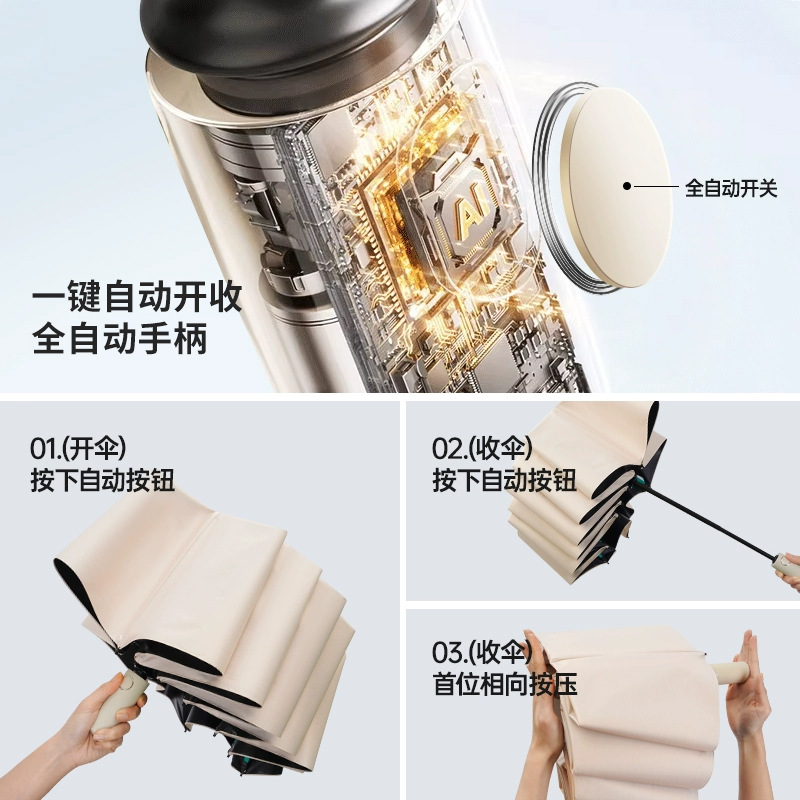 AI

全自动开关

一键自动开收
全自动手柄

01.(开伞)
按下自动按钮

02.(收伞)
按下自动按钮

03.(收伞)
首位相向按压