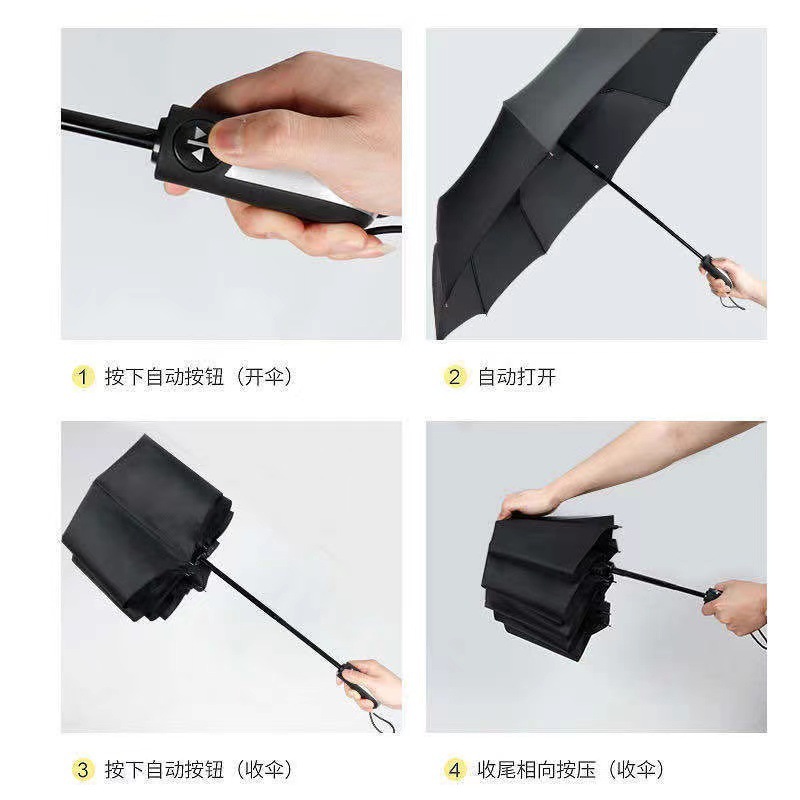 1 按下自动按钮（开伞）

2 自动打开

3 按下自动按钮（收伞）

4 收尾相向按压（收伞）