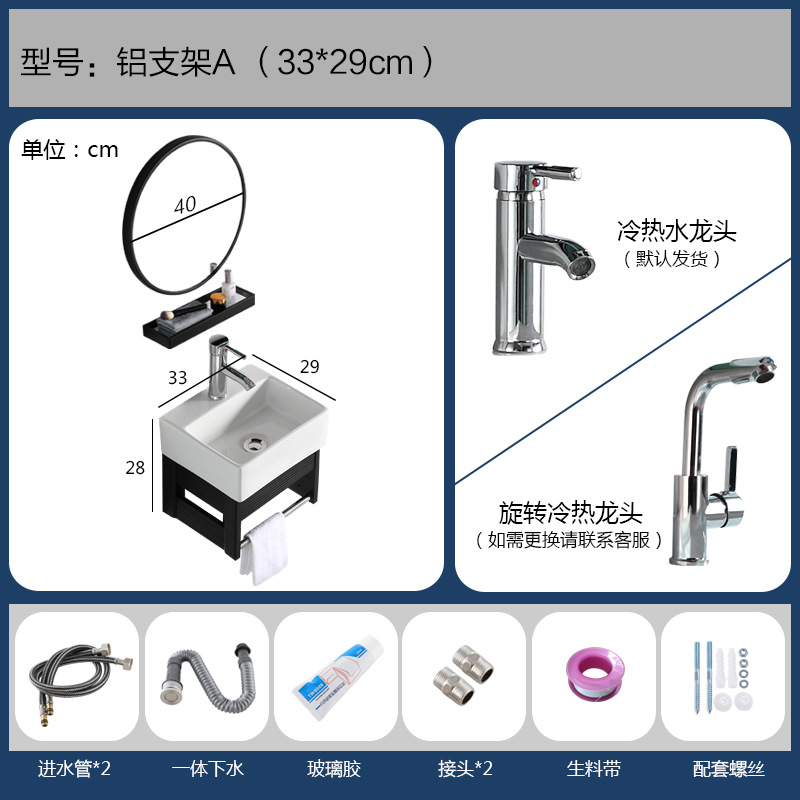 型号：铝支架A（33*29cm）

单位：cm

40

33

29

28

冷热水龙头
（默认发货）

旋转冷热龙头
（如需更换请联系客服）

进水管*2

一体下水

玻璃胶

接头*2

生料带

配套螺丝