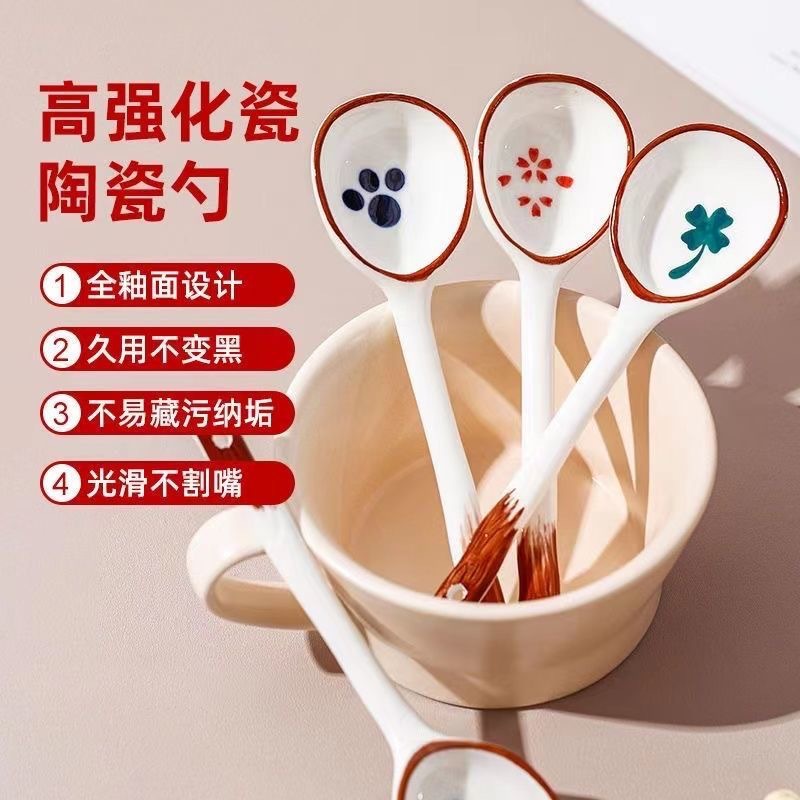 高强化瓷
陶瓷勺

1 全釉面设计

2 久用不变黑

3 不易藏污纳垢

4 光滑不割嘴