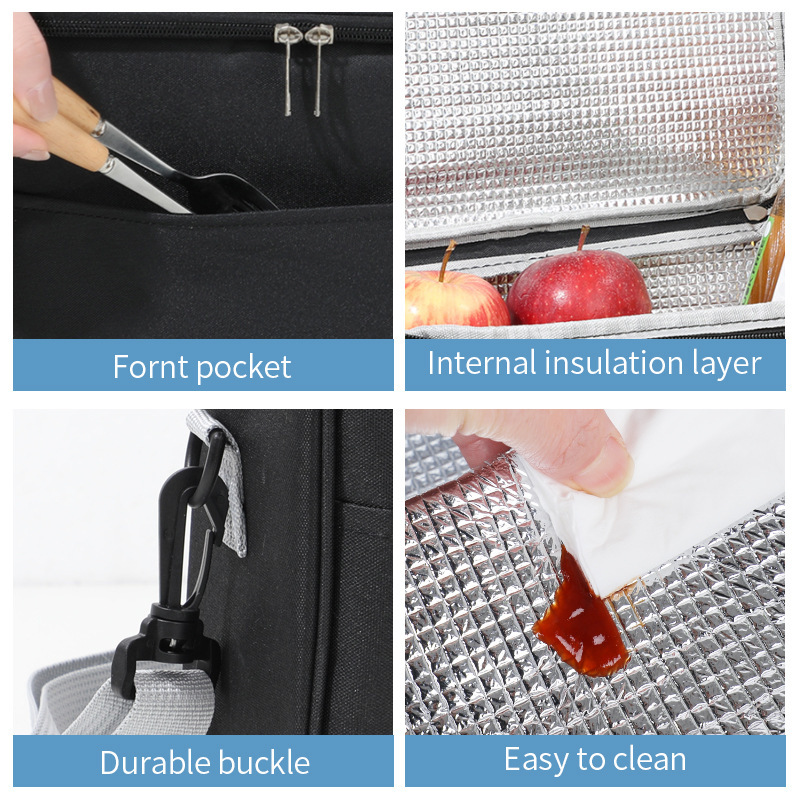 Fornt pocket

Internal insulation layer

Durable buckle

Easy to clean