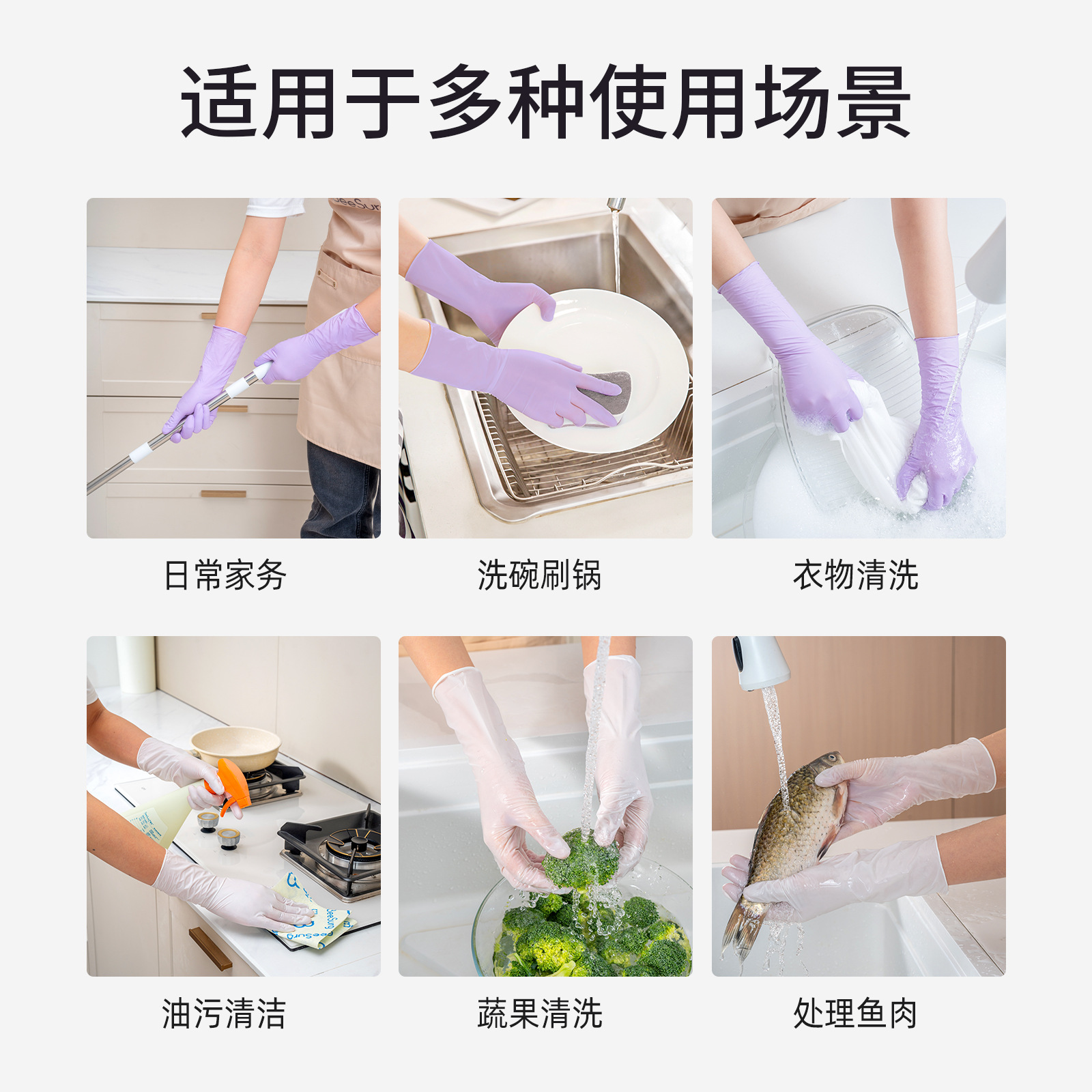 适用于多种使用场景

日常家务

洗碗刷锅

衣物清洗

油污清洁

蔬果清洗

处理鱼肉