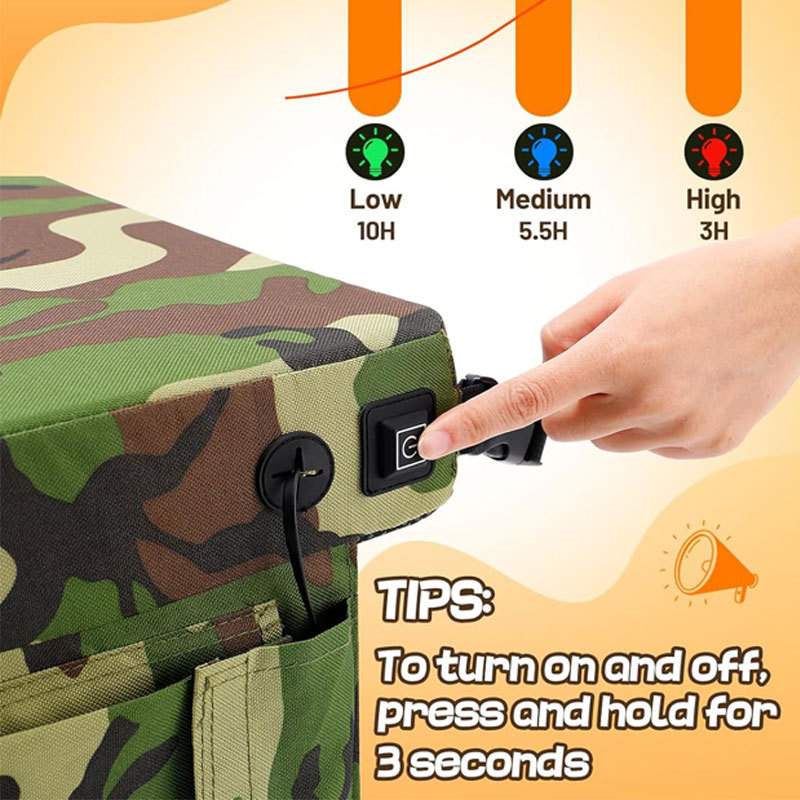 Low
10H

Medium
5.5H

High
3H

TIPS:
To turn on and off, press and hold for 3 seconds