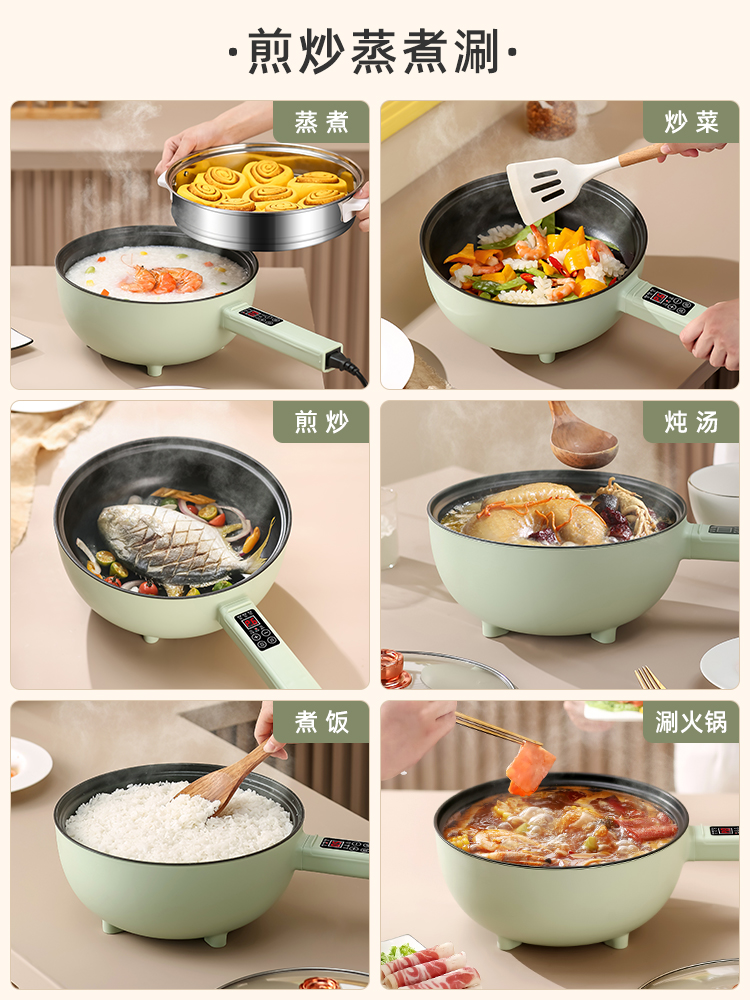 ·煎炒蒸煮涮·

蒸煮

炒菜

煎炒

炖汤

煮饭

涮火锅