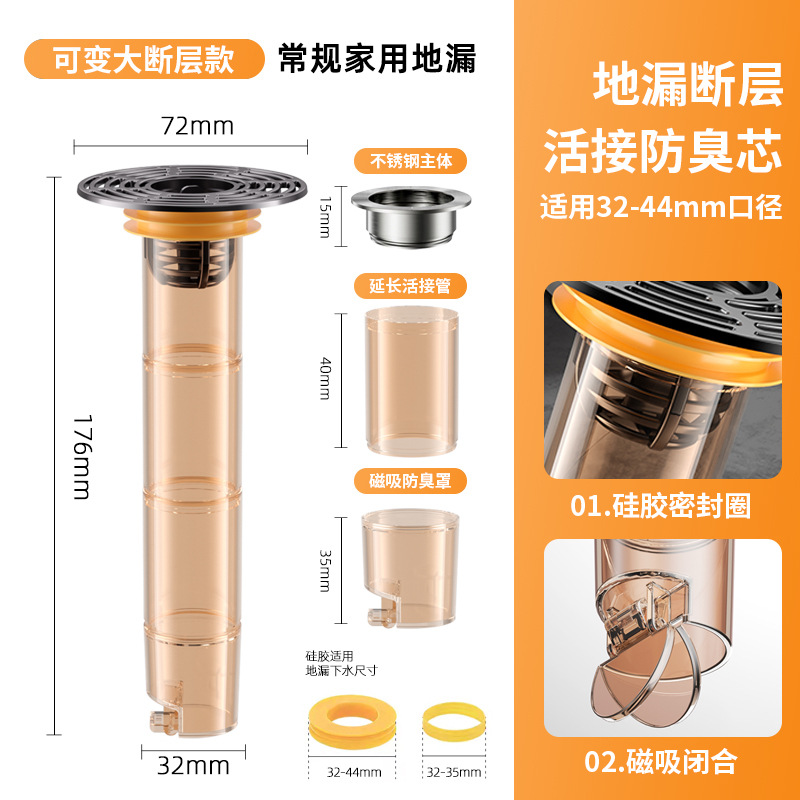 可变大断层款
常规家用地漏

72mm

176mm

32mm

不锈钢主体
15mm

延长活接管
40mm

磁吸防臭罩
35mm

硅胶适用
地漏下水尺寸

32-44mm
32-35mm

地漏断层
活接防臭芯
适用32-44mm口径

01.硅胶密封圈

02.磁吸闭合