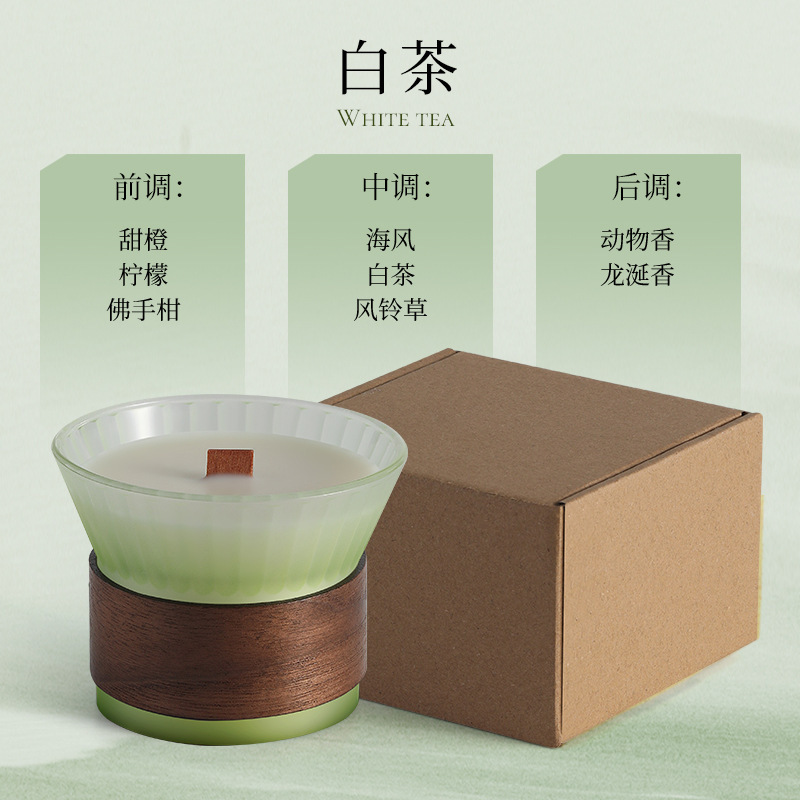 白茶

WHITE TEA

前调:

甜橙
柠檬
佛手柑

中调:

海风
白茶
风铃草

后调:

动物香
龙涎香