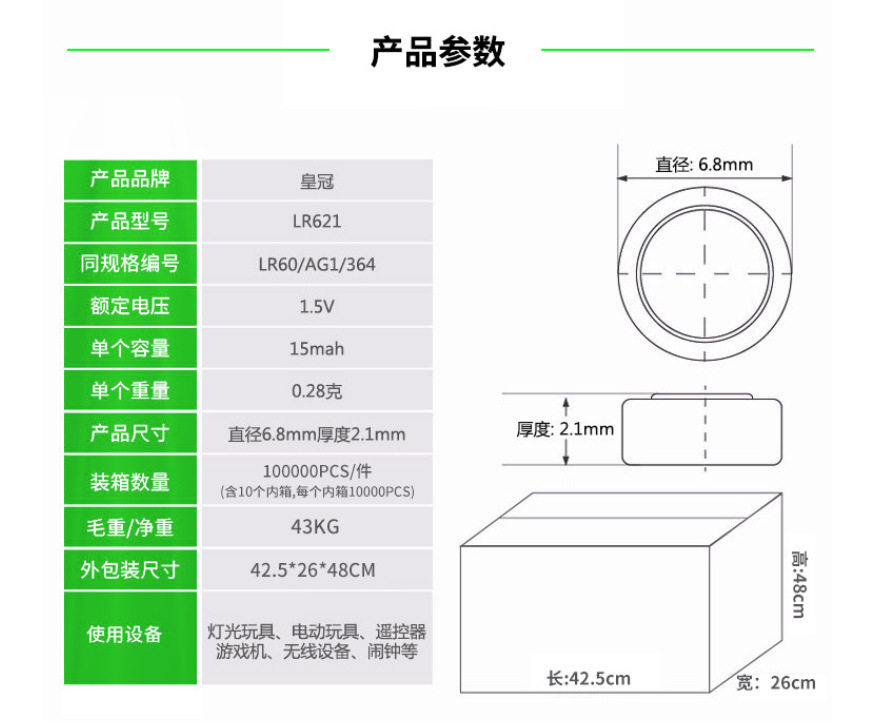 产品参数

| 产品品牌 | 皇冠 |
|---|---|
| 产品型号 | LR621 |
| 同规格编号 | LR60/AG1/364 |
| 额定电压 | 1.5V |
| 单个容量 | 15mah |
| 单个重量 | 0.28克 |
| 产品尺寸 | 直径6.8mm厚度2.1mm |
| 装箱数量 | 100000PCS/件 (含10个内箱,每个内箱10000PCS) |
| 毛重/净重 | 43KG |
| 外包装尺寸 | 42.5*26*48CM |
| 使用设备 | 灯光玩具、电动玩具、遥控器 游戏机、无线设备、闹钟等 |

直径: 6.8mm

厚度: 2.1mm

高:48cm

长:42.5cm

宽: 26cm