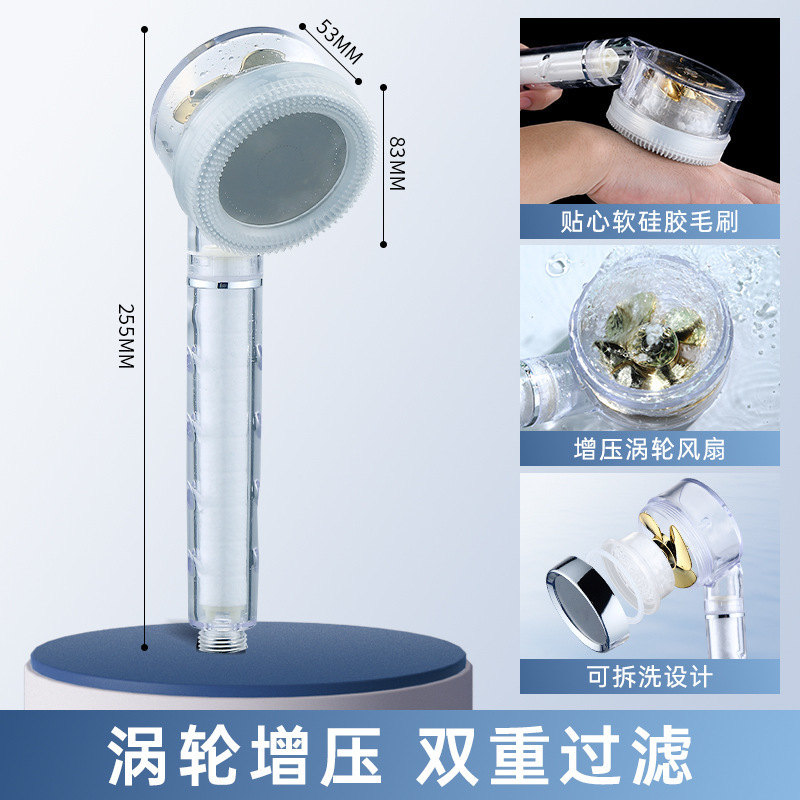 53MM

83MM

255MM

贴心软硅胶毛刷

增压涡轮风扇

可拆洗设计

涡轮增压 双重过滤