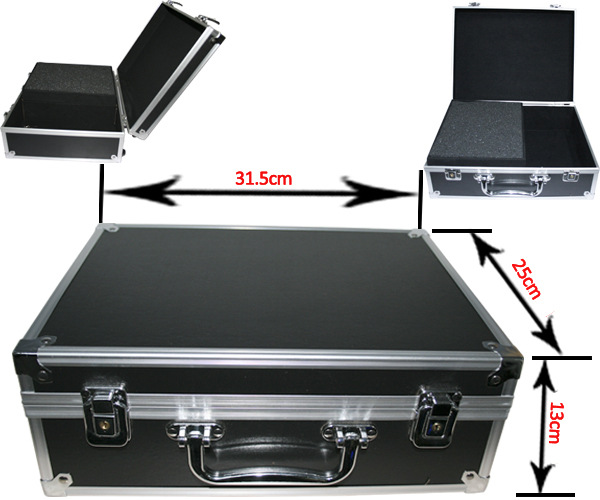 31.5cm

25cm

13cm