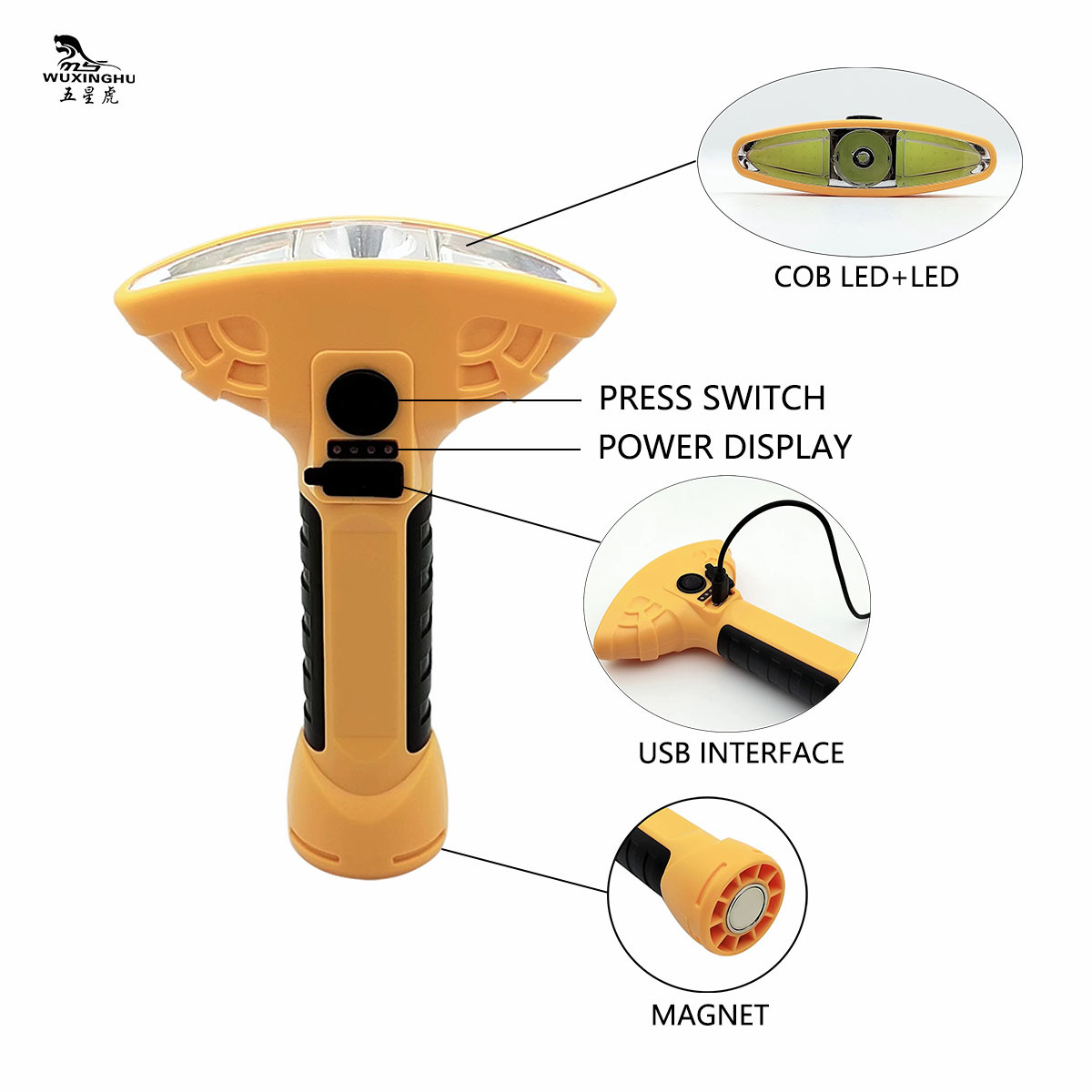 WUXINGHU
五星虎

COB LED+LED

PRESS SWITCH

POWER DISPLAY

USB INTERFACE

MAGNET