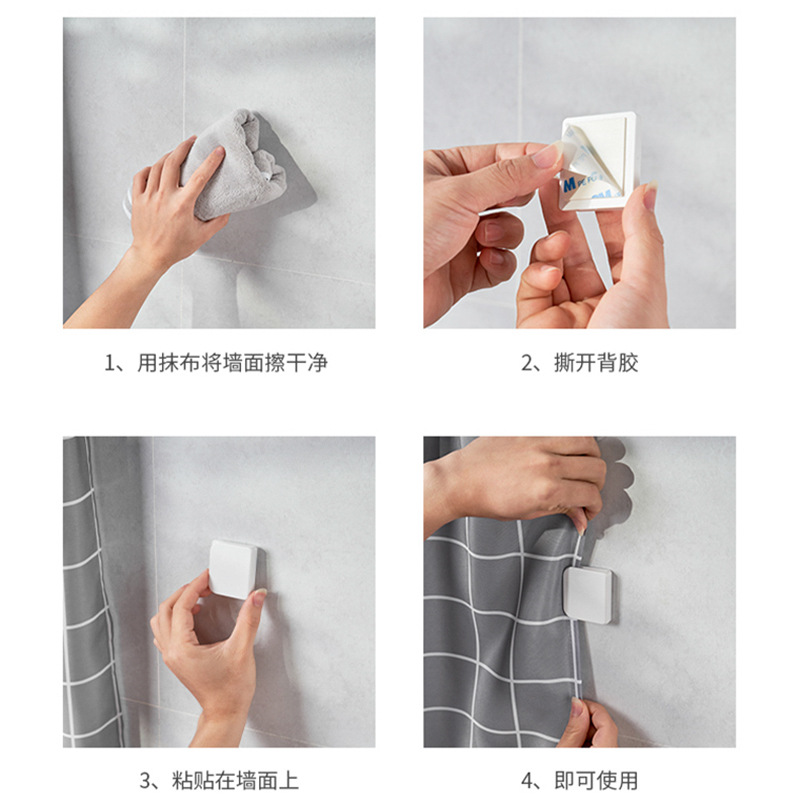 1、用抹布将墙面擦干净

2、撕开背胶

3、粘贴在墙面上

4、即可使用