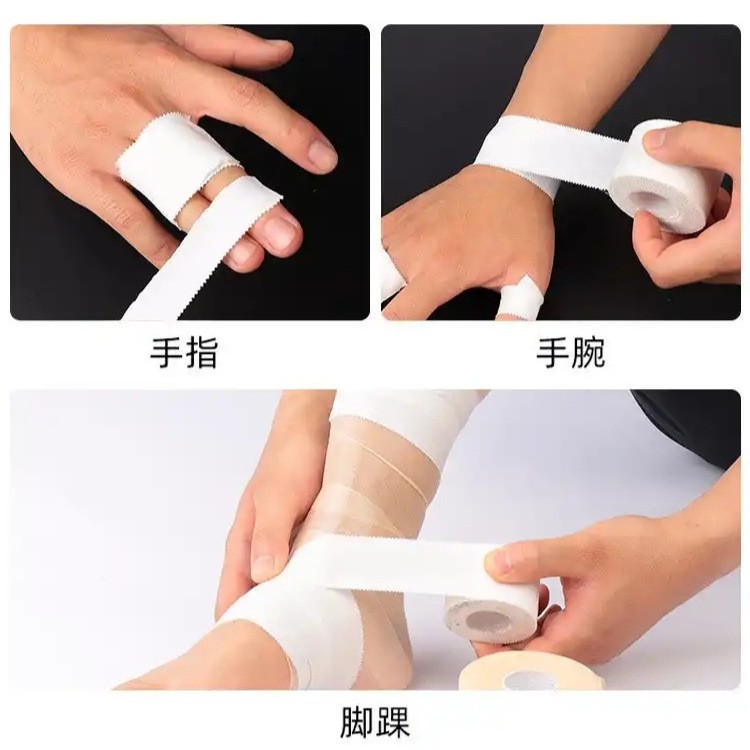 手指

手腕

脚踝