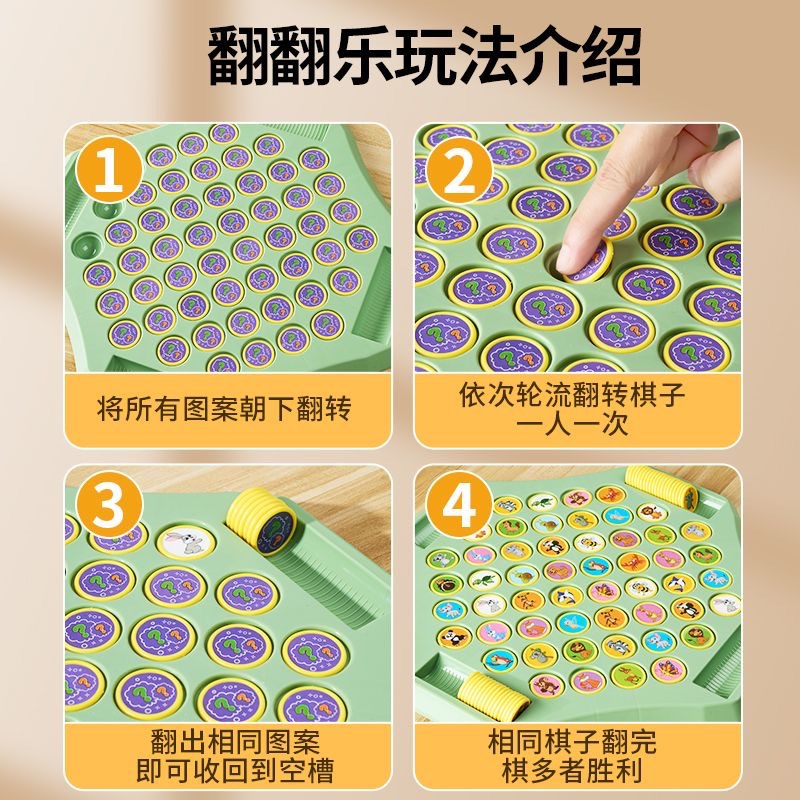 翻翻乐玩法介绍

1
将所有图案朝下翻转

2
依次轮流翻转棋子
一人一次

3
翻出相同图案
即可收回到空槽

4
相同棋子翻完
棋多者胜利