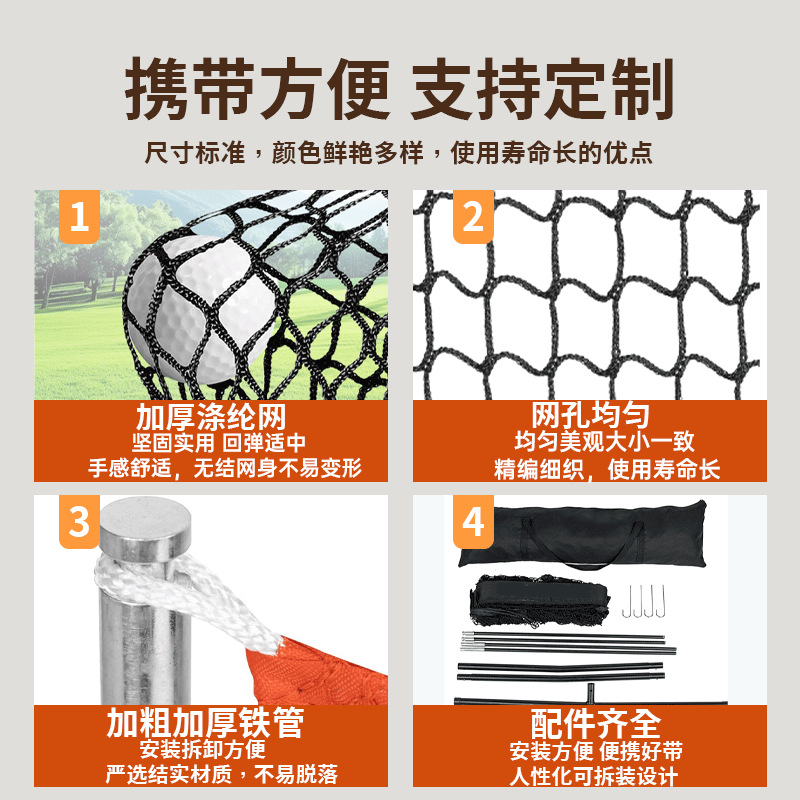 携带方便 支持定制

尺寸标准，颜色鲜艳多样，使用寿命长的优点

1

加厚涤纶网
坚固实用 回弹适中
手感舒适，无结网身不易变形

2

网孔均匀
均匀美观大小一致
精编细织，使用寿命长

3

加粗加厚铁管
安装拆卸方便
严选结实材质，不易脱落

4

配件齐全
安装方便 便携好带
人性化可拆装设计