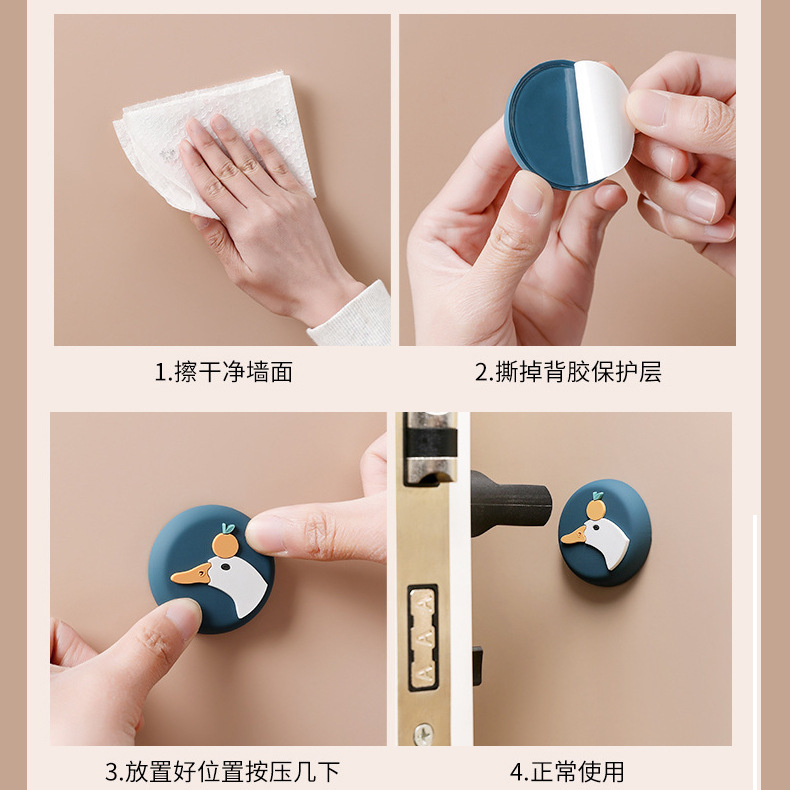 1.擦干净墙面

2.撕掉背胶保护层

3.放置好位置按压几下

4.正常使用