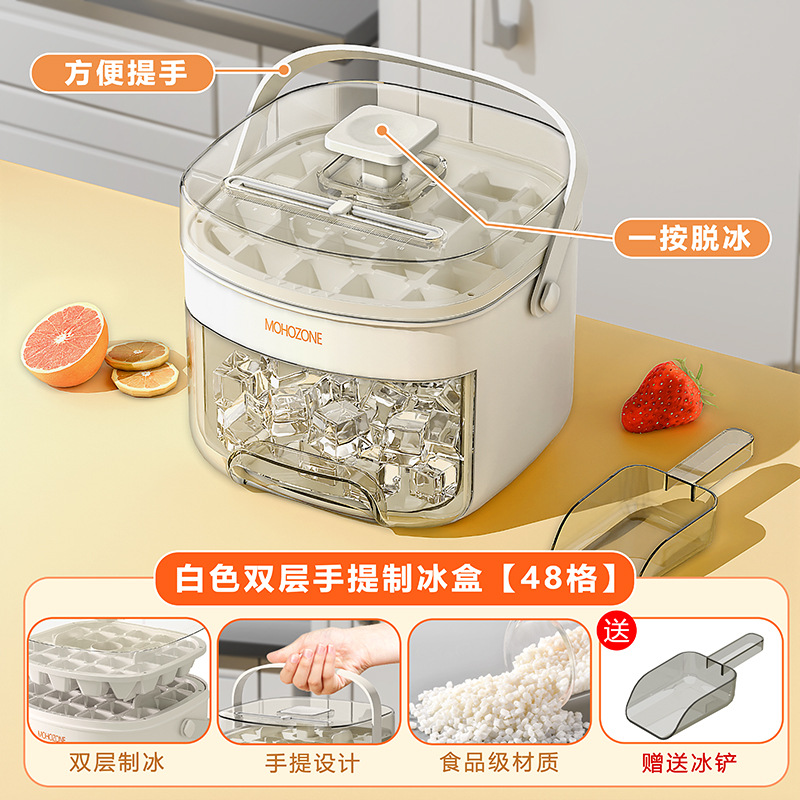 方便提手

一按脱冰

MOHOZONE

白色双层手提制冰盒【48格】

MOHOZONE

送

双层制冰

手提设计

食品级材质

赠送冰铲