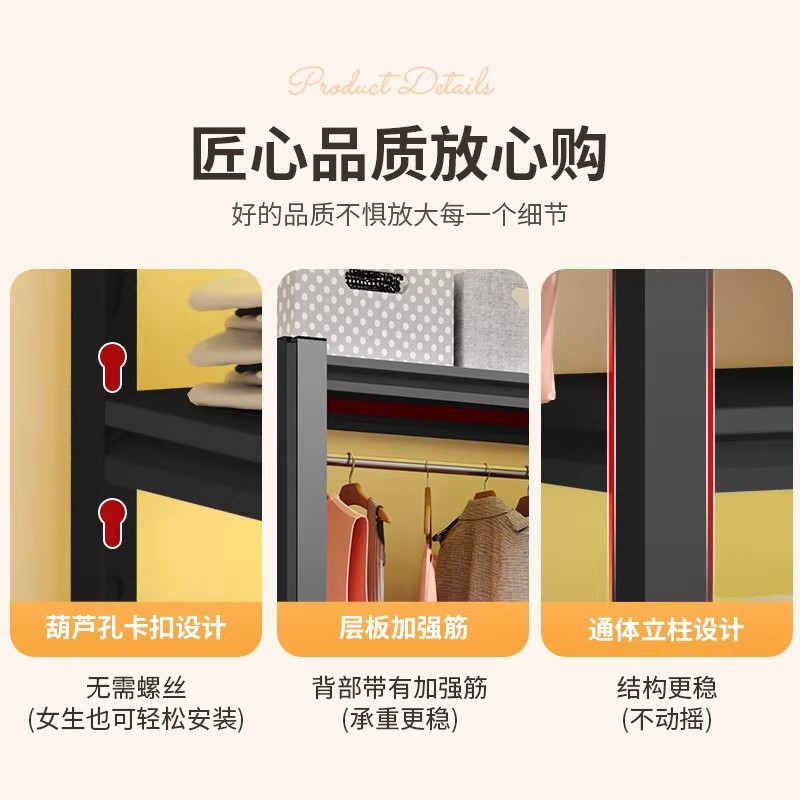 Product Details

匠心品质放心购

好的品质不惧放大每一个细节

葫芦孔卡扣设计

无需螺丝
(女生也可轻松安装)

层板加强筋

背部带有加强筋
(承重更稳)

通体立柱设计

结构更稳
(不动摇)