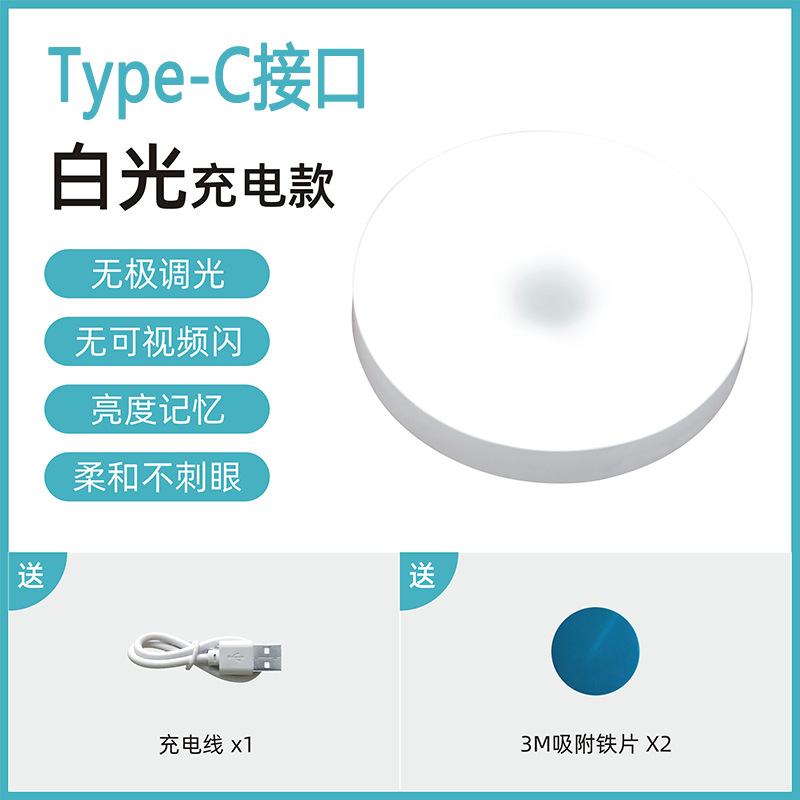 Type-C接口

白光充电款

无极调光

无可视频闪

亮度记忆

柔和不刺眼

送

充电线 x1

送

3M吸附铁片 X2