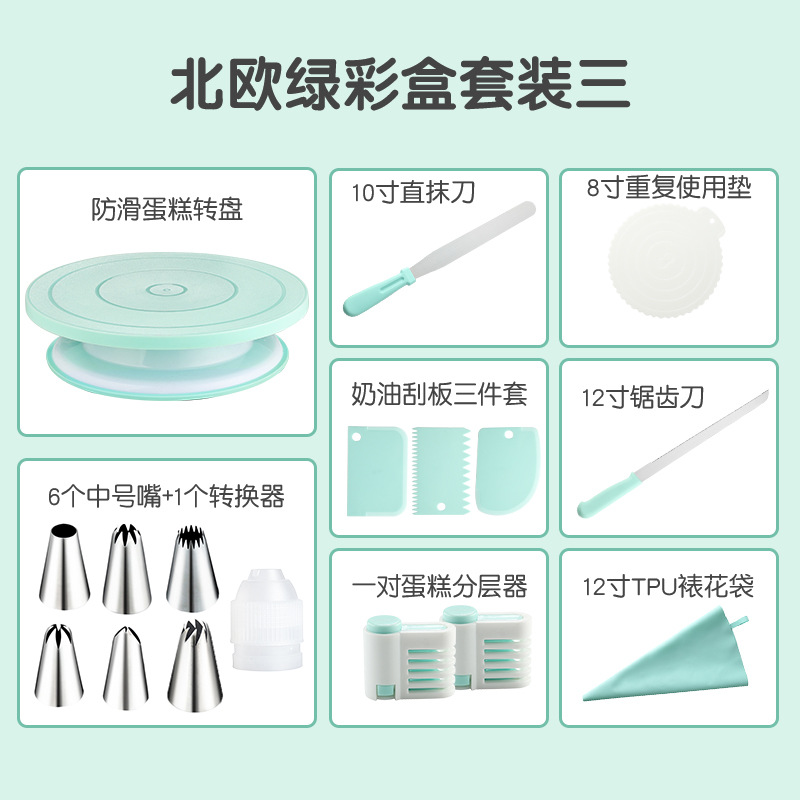 北欧绿彩盒套装三

防滑蛋糕转盘

10寸直抹刀

8寸重复使用垫

奶油刮板三件套

12寸锯齿刀

6个中号嘴+1个转换器

一对蛋糕分层器

12寸TPU裱花袋