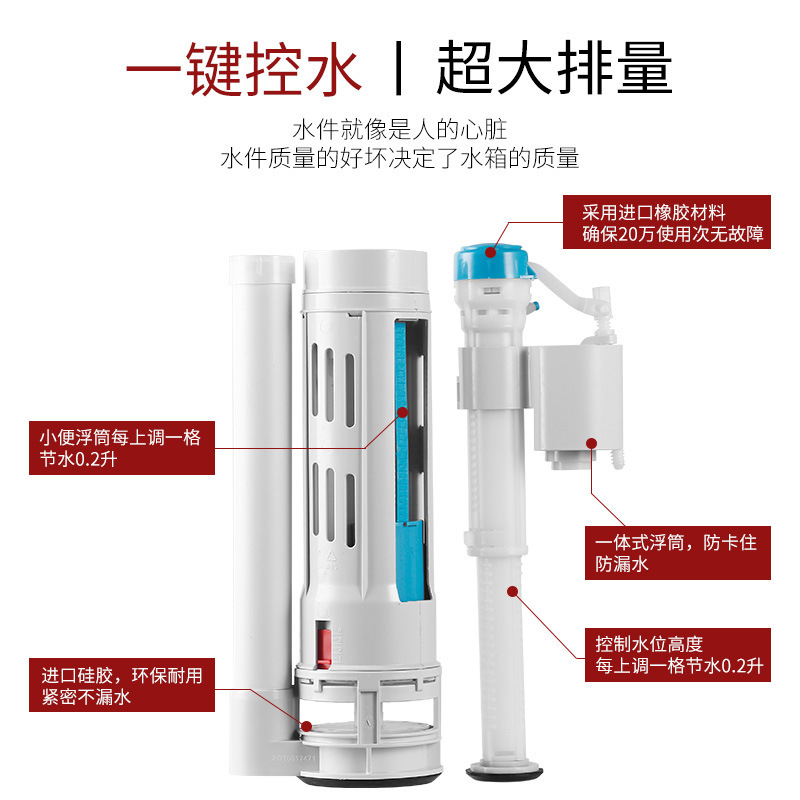 一键控水 | 超大排量

水件就像是人的心脏
水件质量的好坏决定了水箱的质量

采用进口橡胶材料
确保20万使用次无故障

小便浮筒每上调一格
节水0.2升

一体式浮筒，防卡住
防漏水

控制水位高度
每上调一格节水0.2升

进口硅胶，环保耐用
紧密不漏水