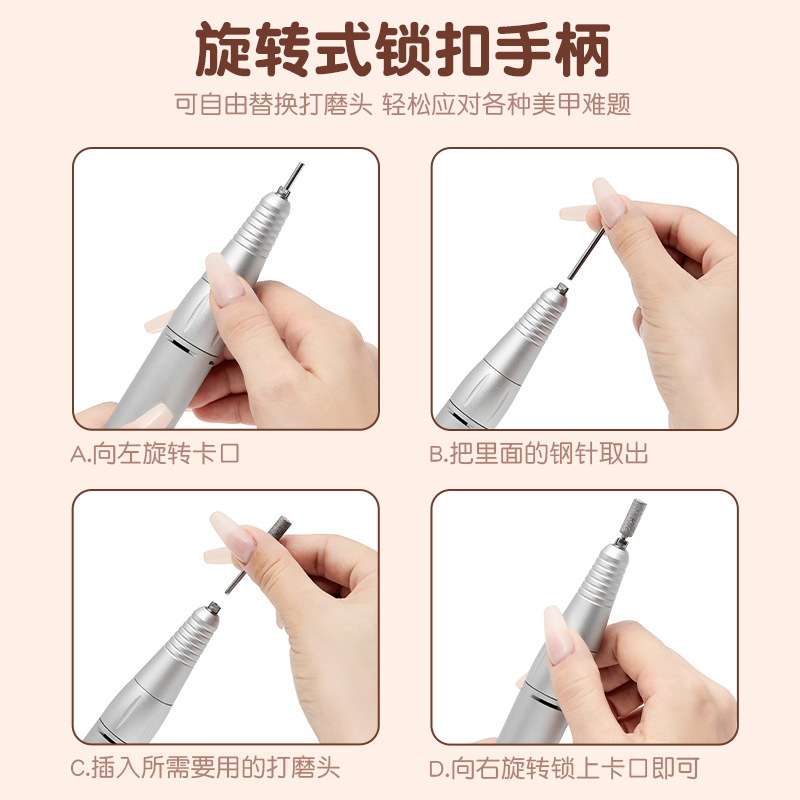 旋转式锁扣手柄

可自由替换打磨头 轻松应对各种美甲难题

A.向左旋转卡口

B.把里面的钢针取出

C.插入所需要用的打磨头

D.向右旋转锁上卡口即可