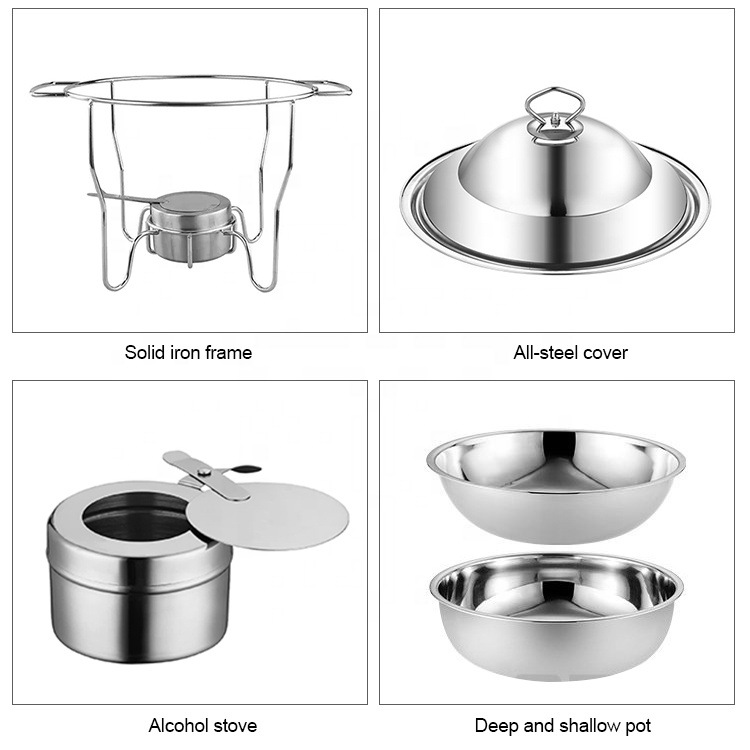 Solid iron frame

All-steel cover

Alcohol stove

Deep and shallow pot