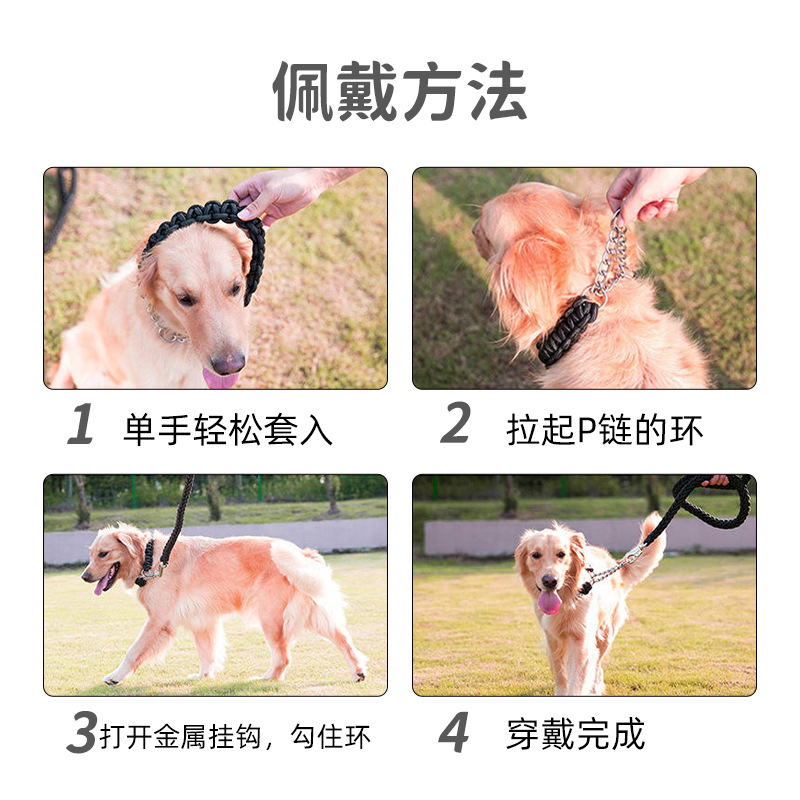 佩戴方法

1 单手轻松套入

2 拉起P链的环

3 打开金属挂钩，勾住环

4 穿戴完成