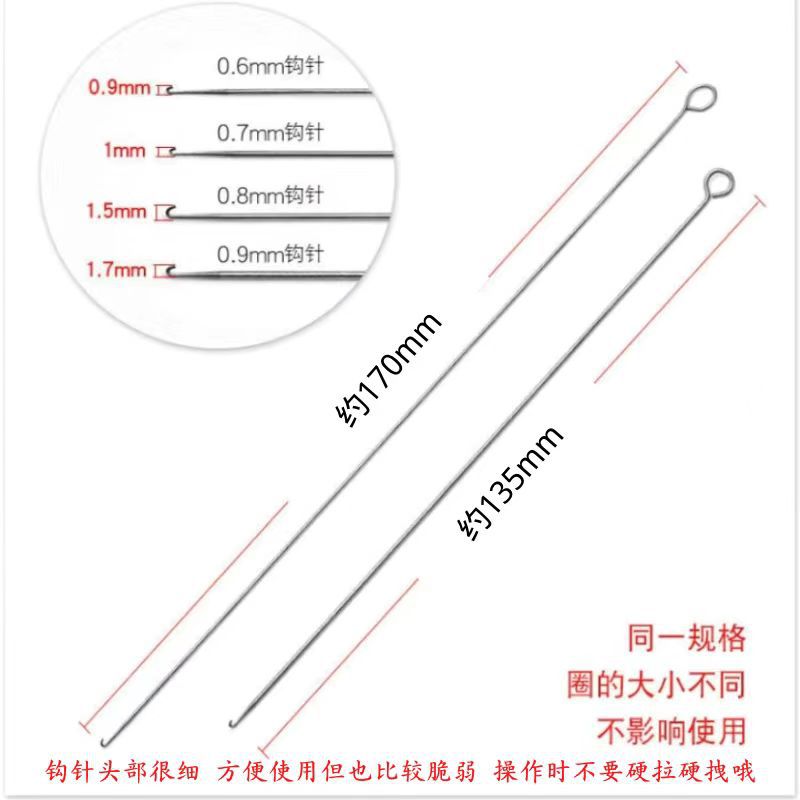 0.9mm 0.6mm钩针
1mm 0.7mm钩针
1.5mm 0.8mm钩针
1.7mm 0.9mm钩针

约170mm
约135mm

同一规格
圈的大小不同
不影响使用

钩针头部很细 方便使用但也比较脆弱 操作时不要硬拉硬拽哦