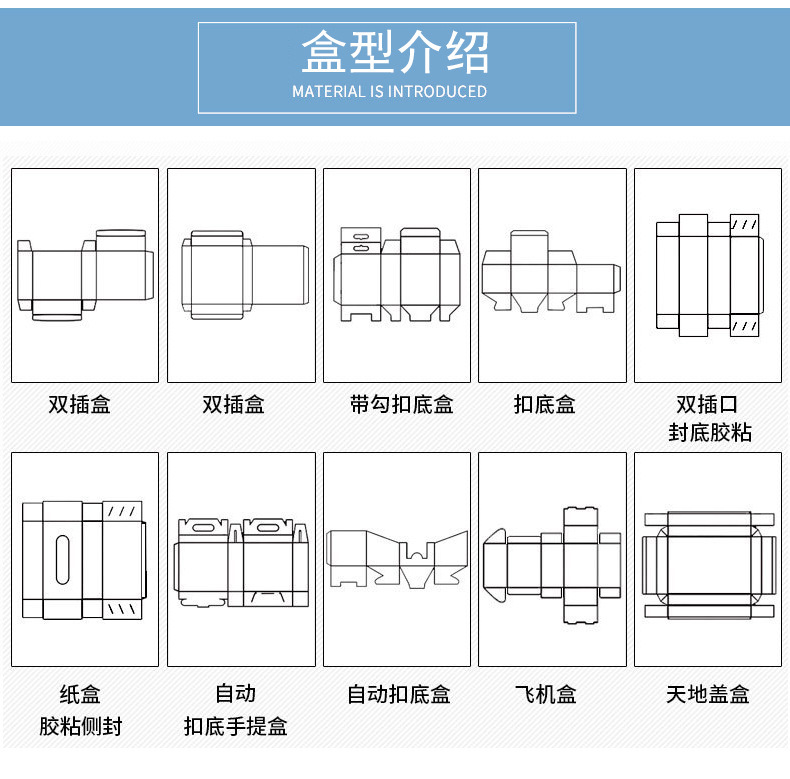 盒型介绍
MATERIAL IS INTRODUCED

双插盒

双插盒

带勾扣底盒

扣底盒

双插口
封底胶粘

纸盒
胶粘侧封

自动
扣底手提盒

自动扣底盒

飞机盒

天地盖盒