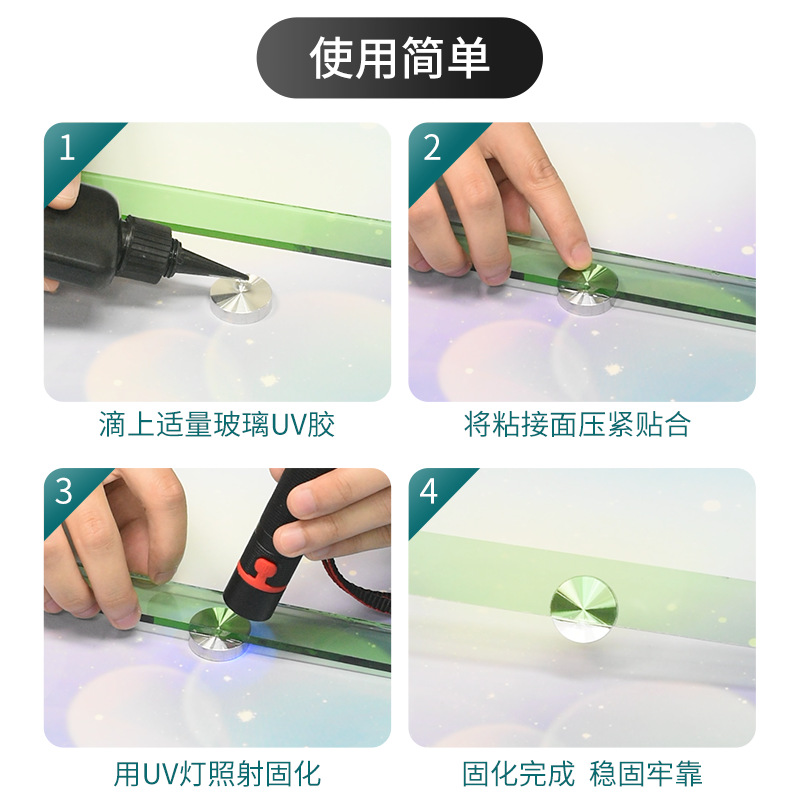 使用简单

1

滴上适量玻璃UV胶

2

将粘接面压紧贴合

3

用UV灯照射固化

4

固化完成 稳固牢靠