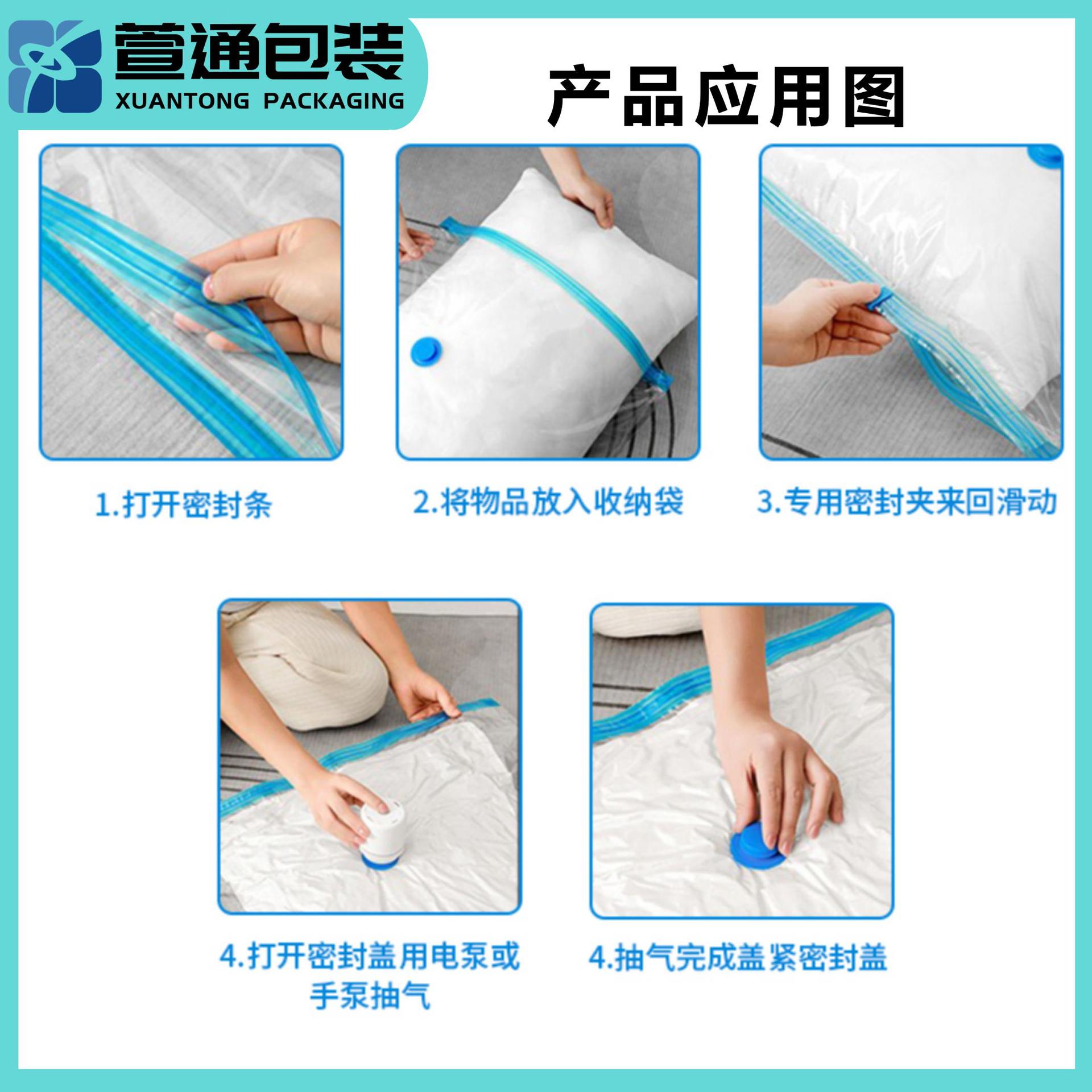 萱通包装
XUANTONG PACKAGING

产品应用图

1.打开密封条

2.将物品放入收纳袋

3.专用密封夹来回滑动

4.打开密封盖用电泵或手泵抽气

4.抽气完成盖紧密封盖