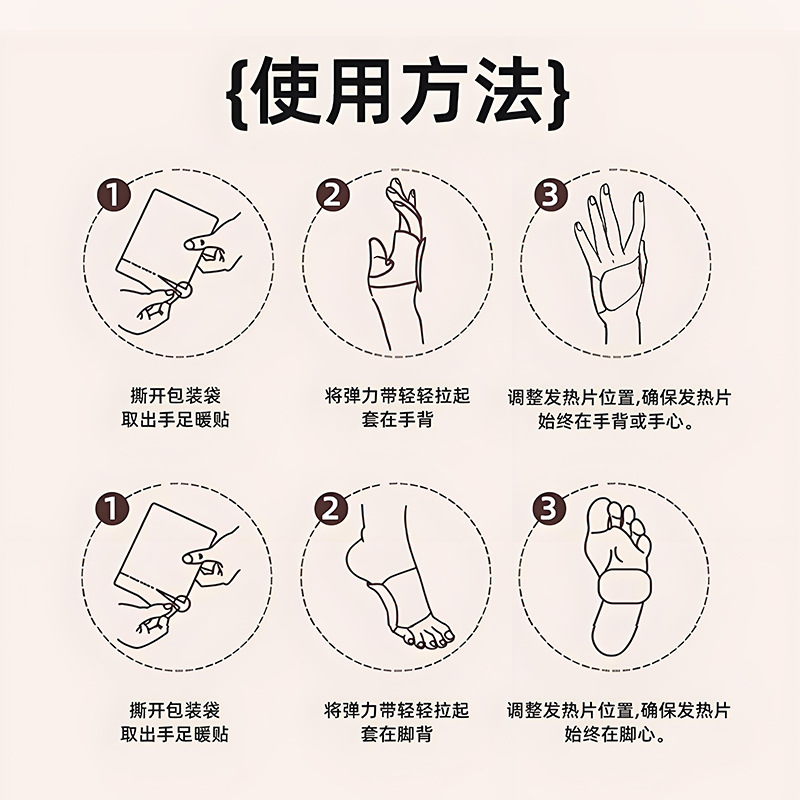 {使用方法}

1
撕开包装袋
取出手足暖贴

2
将弹力带轻轻拉起
套在手背

3
调整发热片位置,确保发热片
始终在手背或手心。

1
撕开包装袋
取出手足暖贴

2
将弹力带轻轻拉起
套在脚背

3
调整发热片位置,确保发热片
始终在脚心。